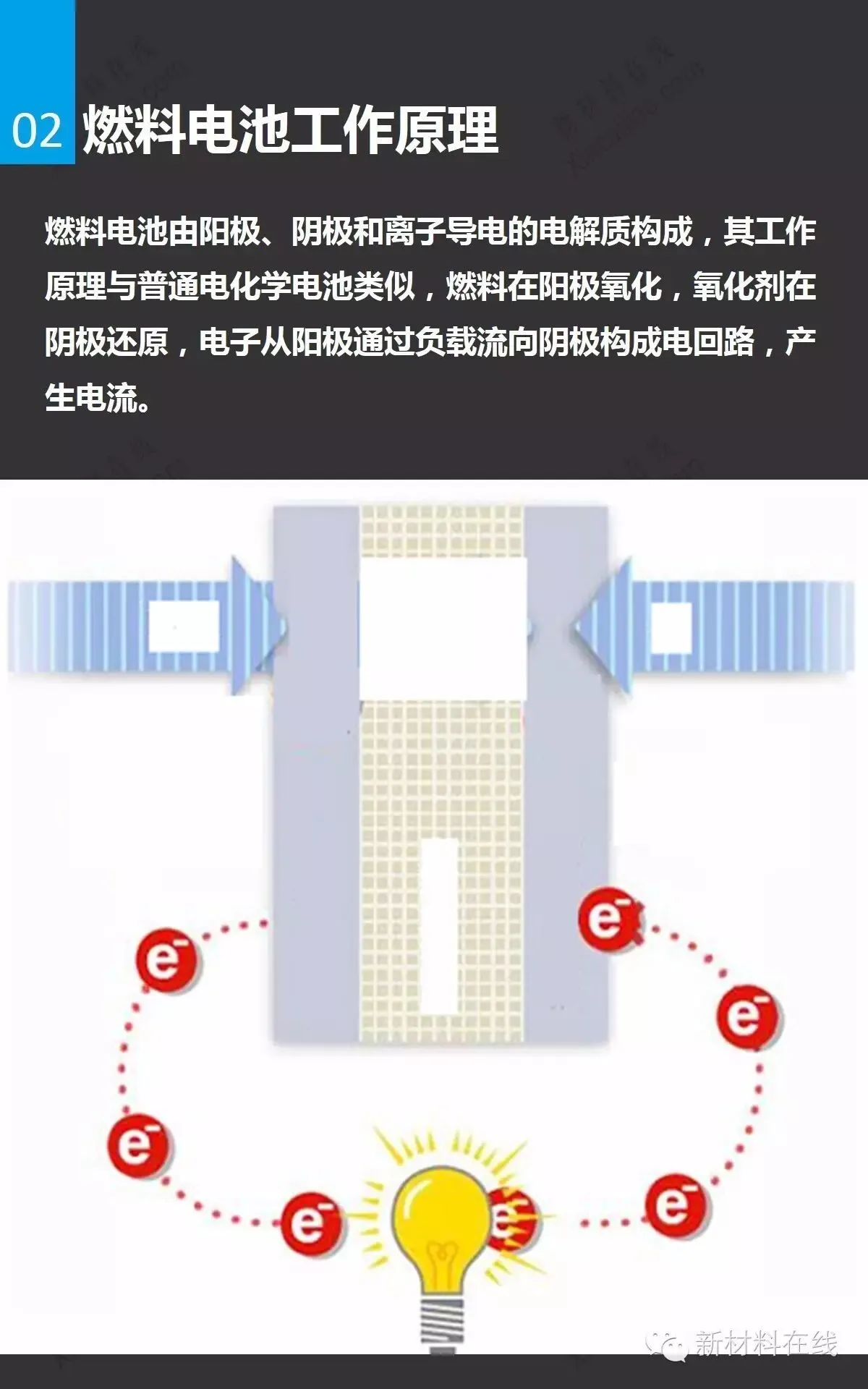 02 燃料电池工作原理

燃料电池由阳极、阴极和离子导电的电解质构成，其工作原理与普通电化学电池类似，燃料在阳极氧化，氧化剂在阴极还原，电子从阳极通过负载流向阴极构成电回路，产生电流。

$e^-$

$e^-$

$e^-$

$e^-$

$e^-$

$e^-$

$e^-$

新材料在线