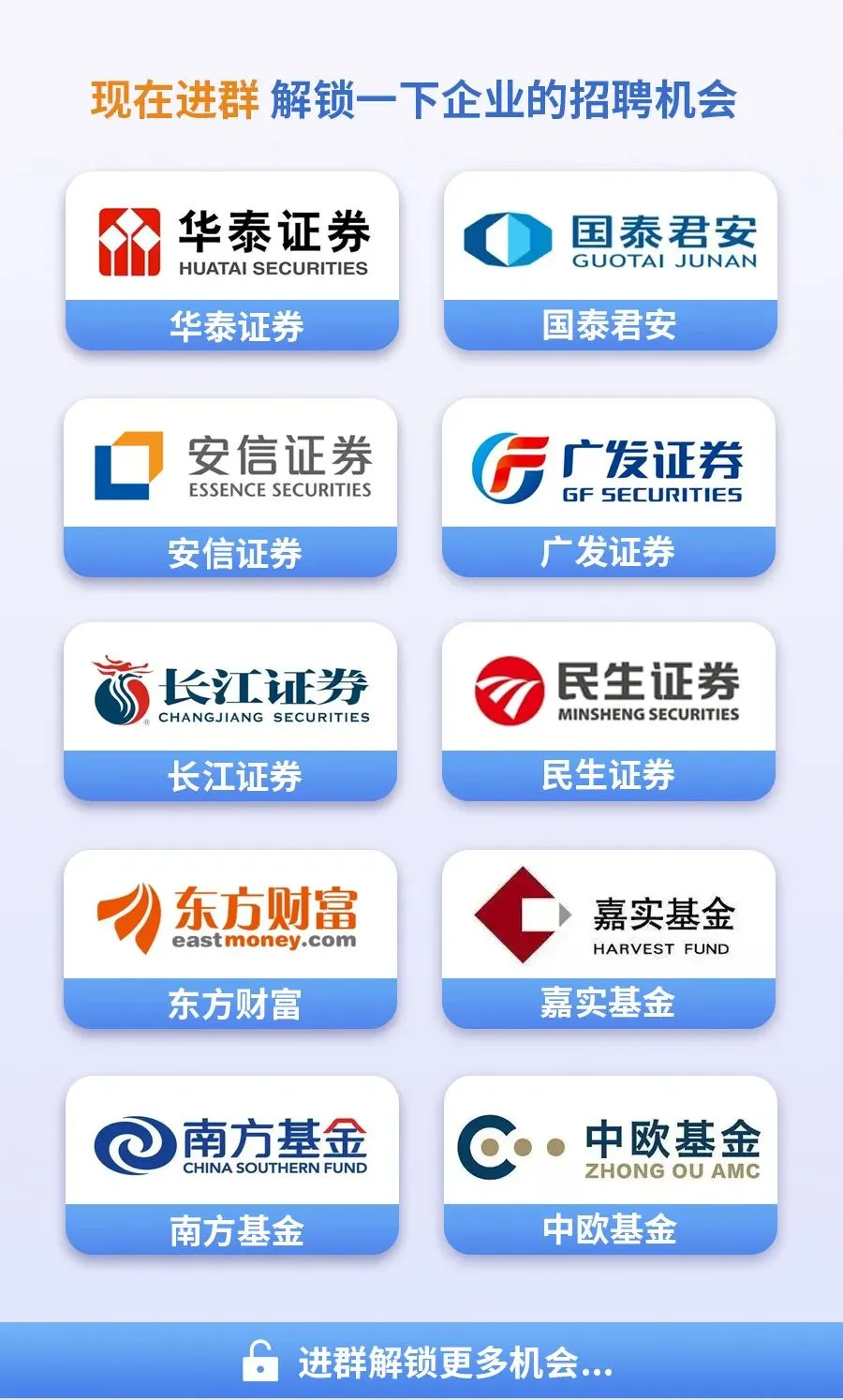 现在进群 解锁一下企业的招聘机会

华泰证券
HUATAI SECURITIES
华泰证券

国泰君安
GUOTAI JUNAN
国泰君安

安信证券
ESSENCE SECURITIES
安信证券

广发证券
GF SECURITIES
广发证券

长江证券
CHANGJIANG SECURITIES
长江证券

民生证券
MINSHENG SECURITIES
民生证券

东方财富
eastmoney.com
东方财富

嘉实基金
HARVEST FUND
嘉实基金

南方基金
CHINA SOUTHERN FUND
南方基金

中欧基金
ZHONG OU AMC
中欧基金

进群解锁更多机会...