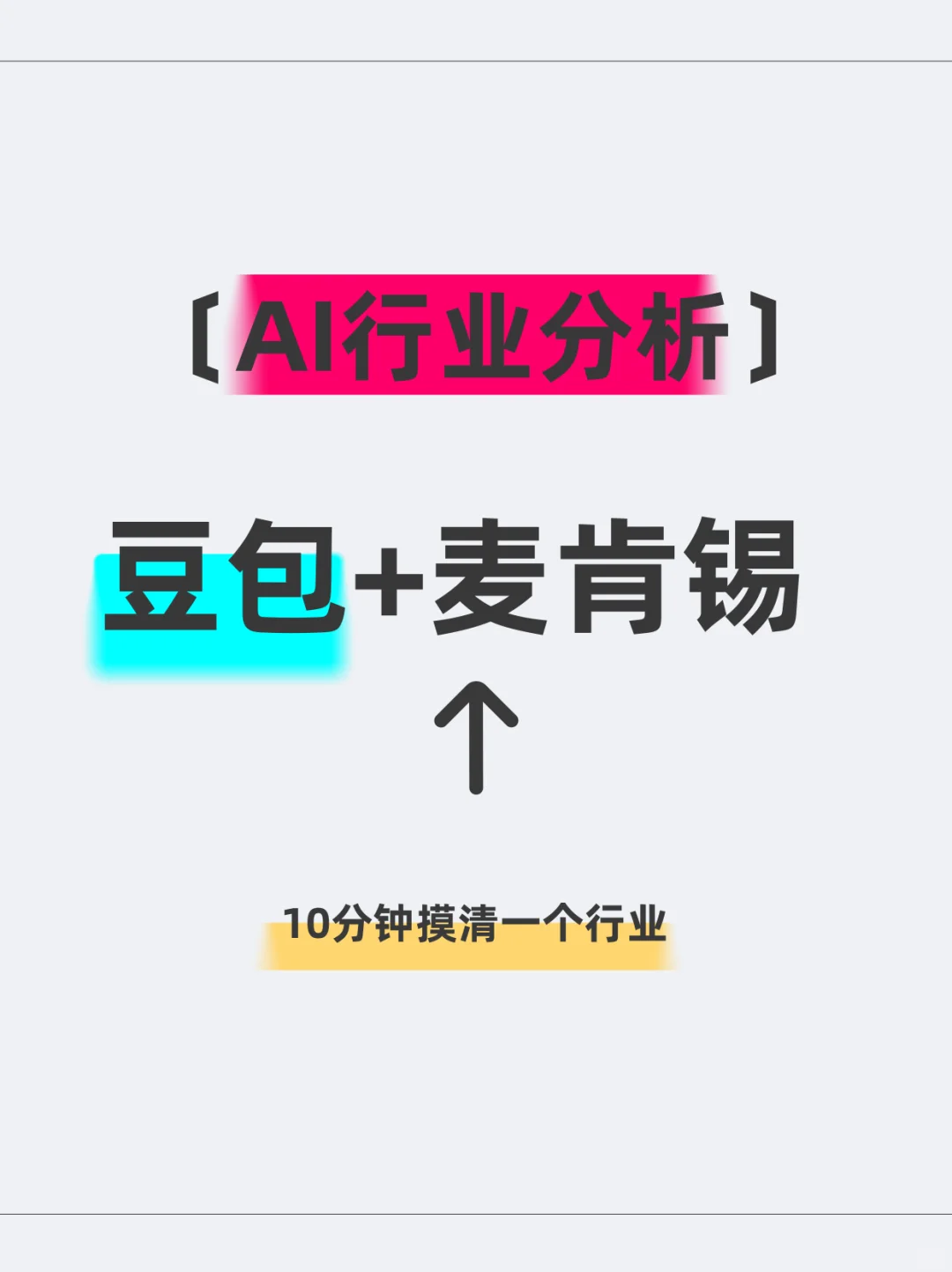 〔AI行业分析〕

豆包+麦肯锡

↑

10分钟摸清一个行业