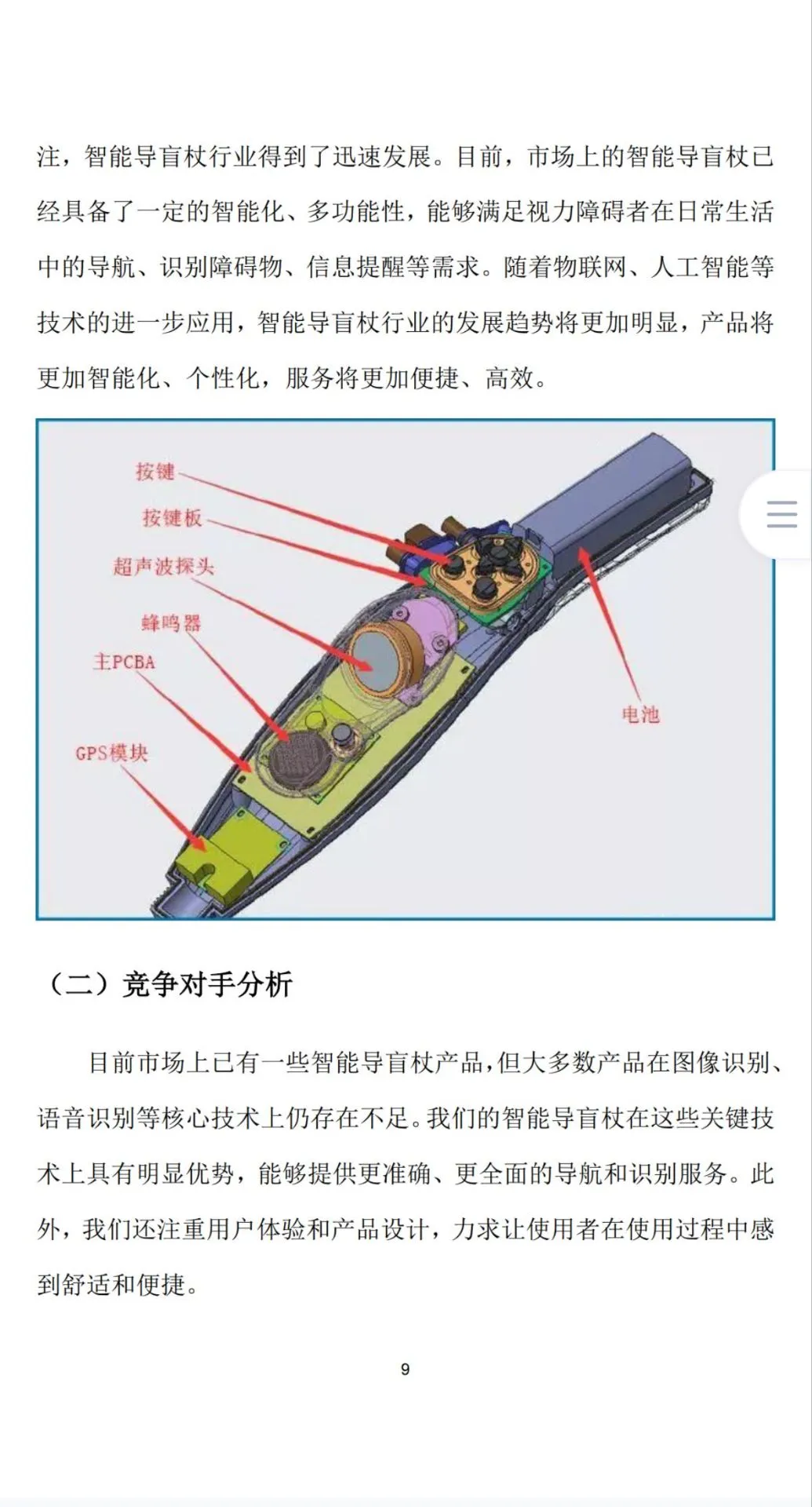 注，智能导盲杖行业得到了迅速发展。目前，市场上的智能导盲杖已经具备了一定的智能化、多功能性，能够满足视力障碍者在日常生活中的导航、识别障碍物、信息提醒等需求。随着物联网、人工智能等技术的进一步应用，智能导盲杖行业的发展趋势将更加明显，产品将更加智能化、个性化，服务将更加便捷、高效。

按键
按键板
超声波探头
蜂鸣器
主PCBA
GPS模块
电池

（二）竞争对手分析

目前市场上已有一些智能导盲杖产品，但大多数产品在图像识别、语音识别等核心技术上仍存在不足。我们的智能导盲杖在这些关键技术上具有明显优势，能够提供更准确、更全面的导航和识别服务。此外，我们还注重用户体验和产品设计，力求让使用者在使用过程中感到舒适和便捷。

9