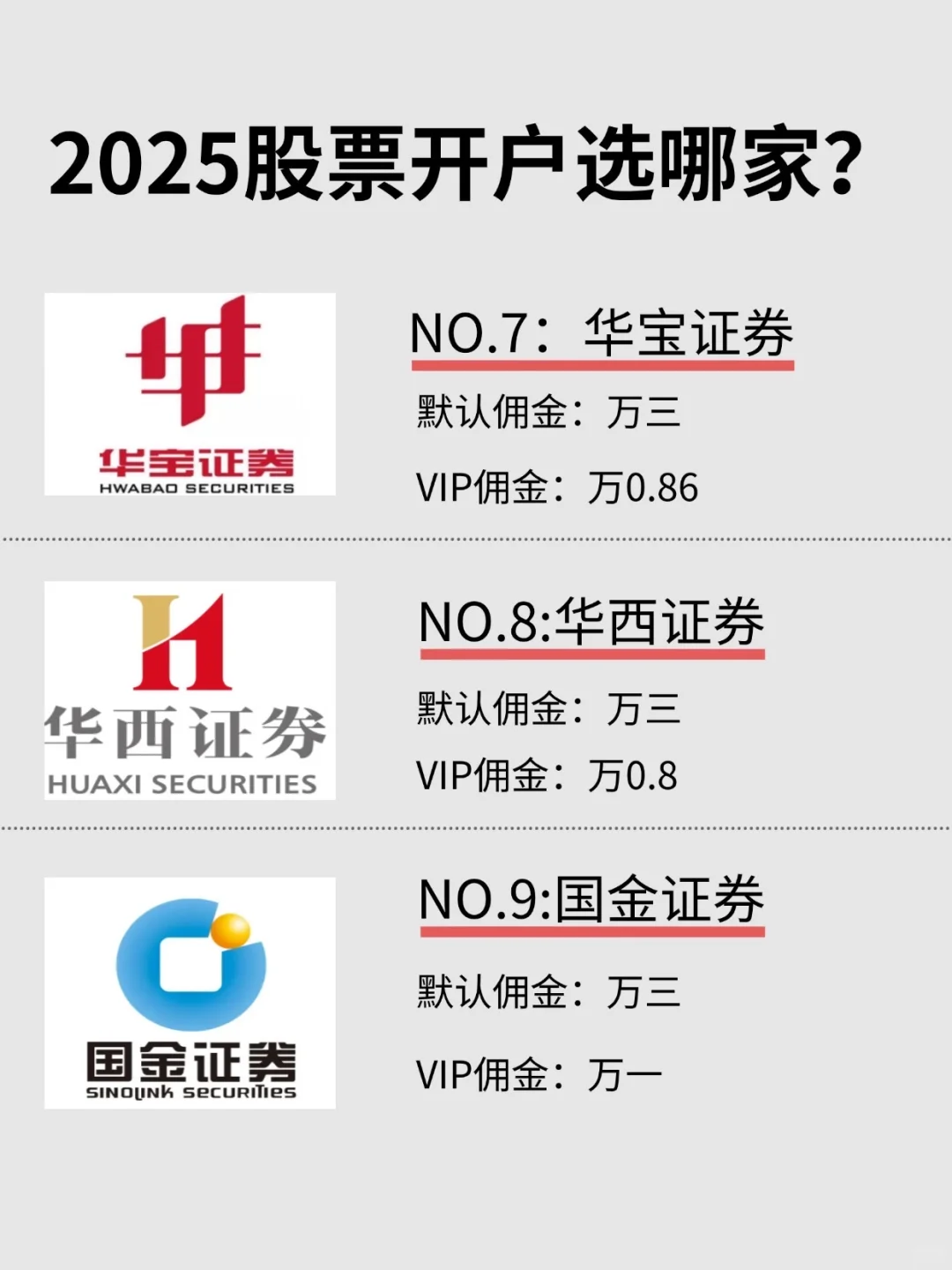 2025股票开户选哪家?

华宝证券
HWABAO SECURITIES

NO.7：华宝证券

默认佣金：万三

VIP佣金：万0.86

华西证券
HUAXI SECURITIES

NO.8:华西证券

默认佣金：万三

VIP佣金：万0.8

国金证券
SINOLINK SECURITIES

NO.9:国金证券

默认佣金：万三

VIP佣金：万一