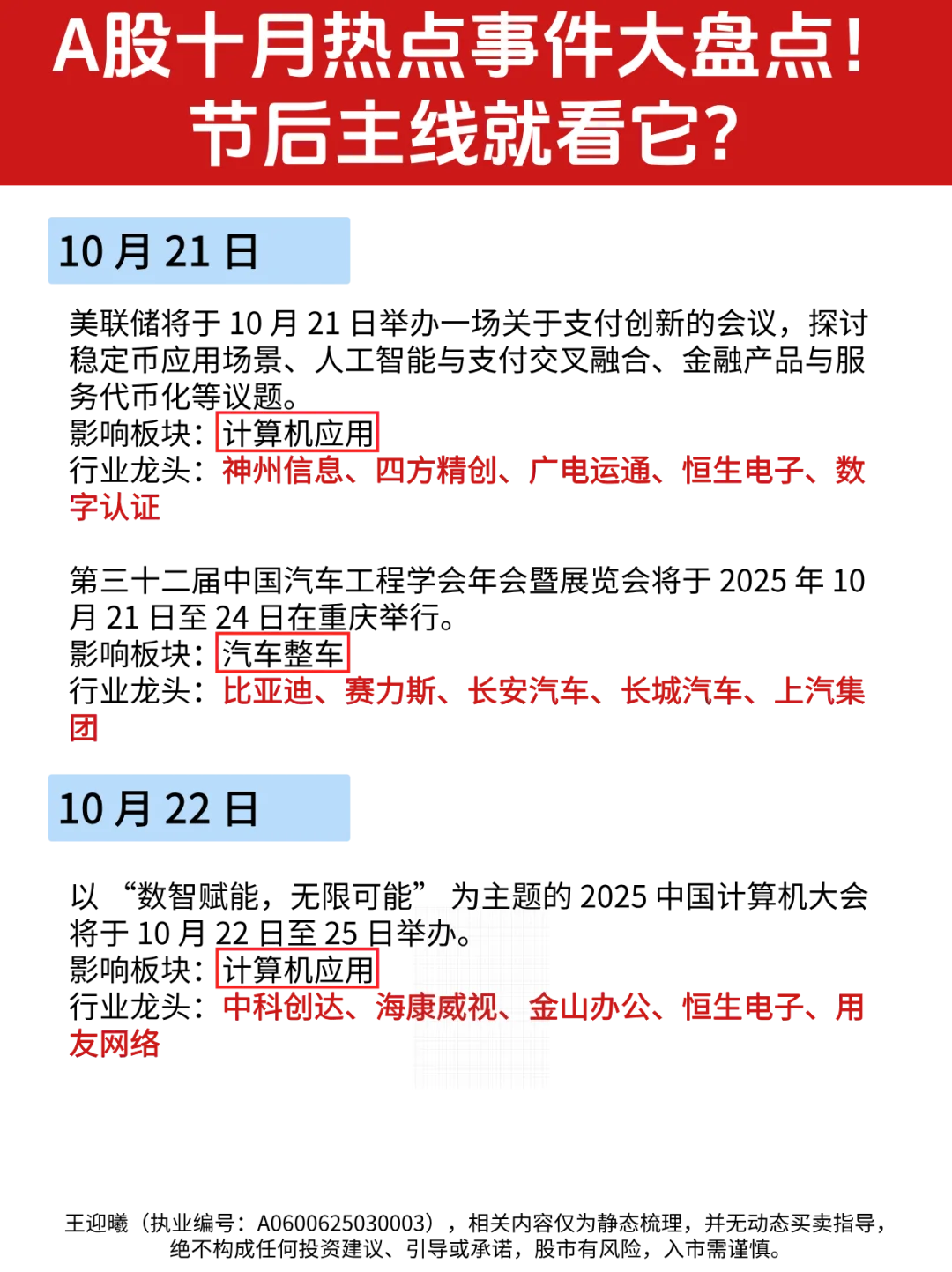 A股十月热点事件大盘点！
节后主线就看它？

10月21日

美联储将于10月21日举办一场关于支付创新的会议，探讨稳定币应用场景、人工智能与支付交叉融合、金融产品与服务代币化等议题。
影响板块：计算机应用
行业龙头：神州信息、四方精创、广电运通、恒生电子、数字认证

第三十二届中国汽车工程学会年会暨展览会将于2025年10月21日至24日在重庆举行。
影响板块：汽车整车
行业龙头：比亚迪、赛力斯、长安汽车、长城汽车、上汽集团

10月22日

以“数智赋能，无限可能”为主题的2025中国计算机大会将于10月22日至25日举办。
影响板块：计算机应用
行业龙头：中科创达、海康威视、金山办公、恒生电子、用友网络

王迎曦（执业编号：A0600625030003），相关内容仅为静态梳理，并无动态买卖指导，绝不构成任何投资建议、引导或承诺，股市有风险，入市需谨慎。