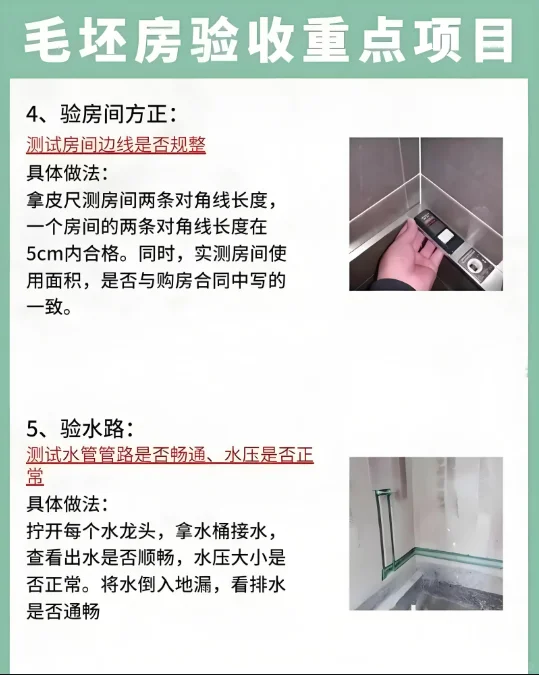 毛坯房验收重点项目

4、验房间方正：

测试房间边线是否规整

具体做法：

拿皮尺测房间两条对角线长度，一个房间的两条对角线长度在5cm内合格。同时，实测房间使用面积，是否与购房合同中写的一致。

5、验水路：

测试水管管路是否畅通、水压是否正常

具体做法：

拧开每个水龙头，拿水桶接水，查看出水是否顺畅，水压大小是否正常。将水倒入地漏，看排水是否通畅