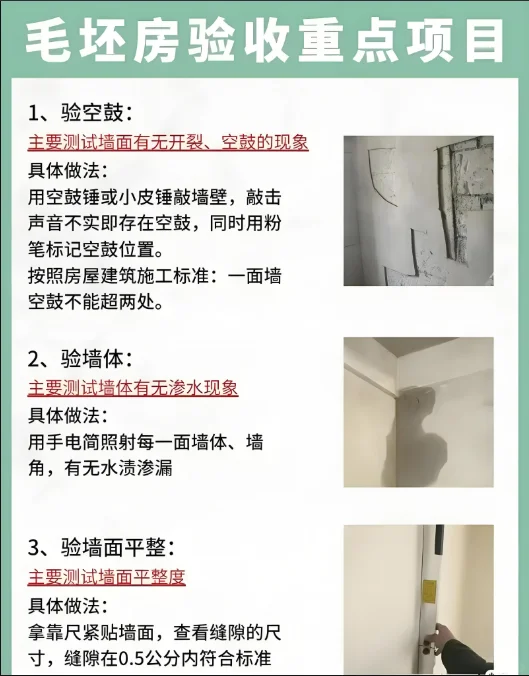 毛坯房验收重点项目

1、验空鼓：
主要测试墙面有无开裂、空鼓的现象
具体做法：
用空鼓锤或小皮锤敲墙壁，敲击声音不实即存在空鼓，同时用粉笔标记空鼓位置。
按照房屋建筑施工标准：一面墙空鼓不能超两处。

2、验墙体：
主要测试墙体有无渗水现象
具体做法：
用手电筒照射每一面墙体、墙角，有无水渍渗漏

3、验墙面平整：
主要测试墙面平整度
具体做法：
拿靠尺紧贴墙面，查看缝隙的尺寸，缝隙在0.5公分内符合标准