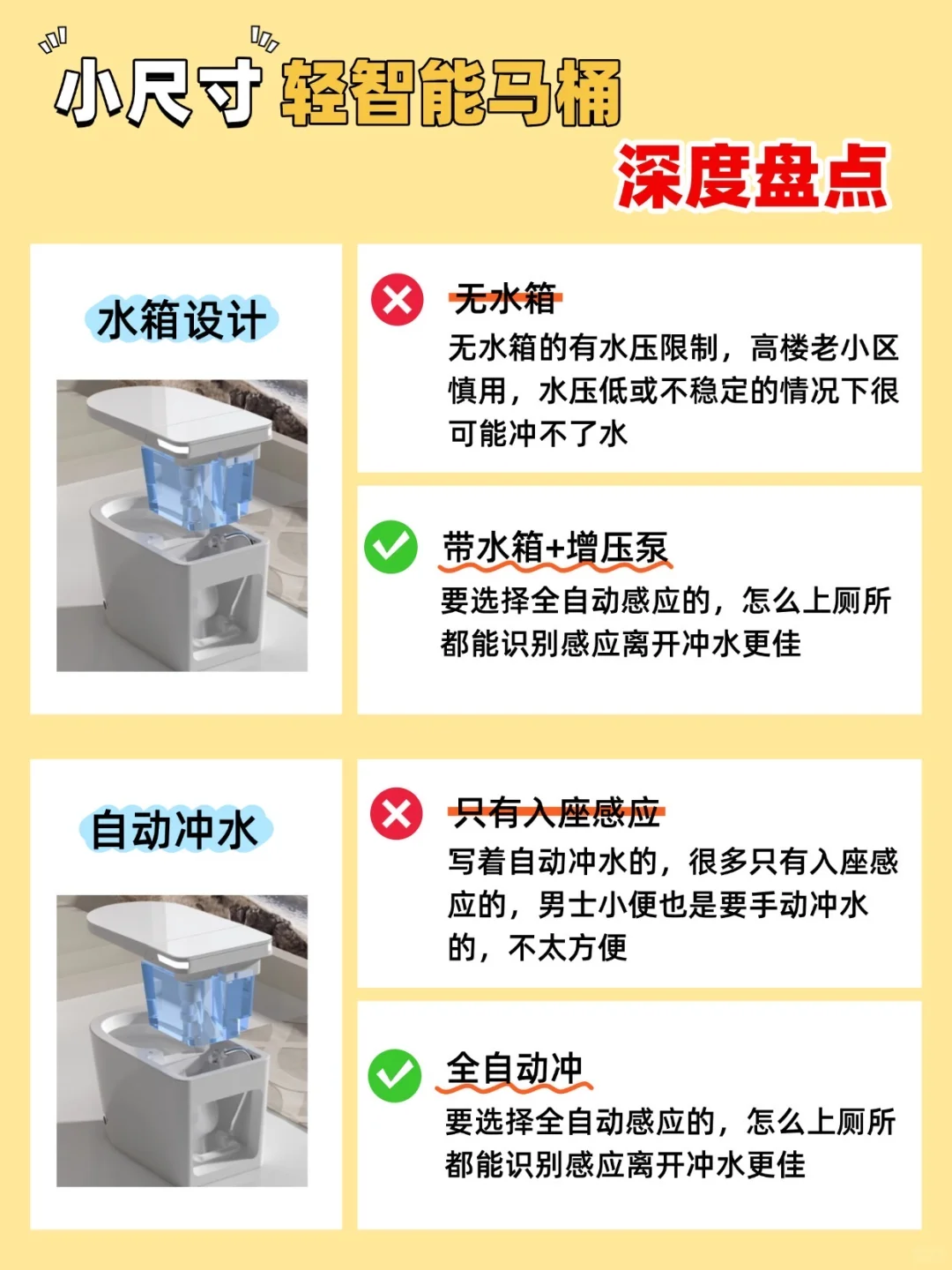 小尺寸 轻智能马桶

深度盘点

水箱设计

无水箱

无水箱的有水压限制，高楼老小区慎用，水压低或不稳定的情况下很可能冲不了水

带水箱+增压泵

要选择全自动感应的，怎么上厕所都能识别感应离开冲水更佳

自动冲水

只有入座感应

写着自动冲水的，很多只有入座感应的，男士小便也是要手动冲水的，不太方便

全自动冲

要选择全自动感应的，怎么上厕所都能识别感应离开冲水更佳