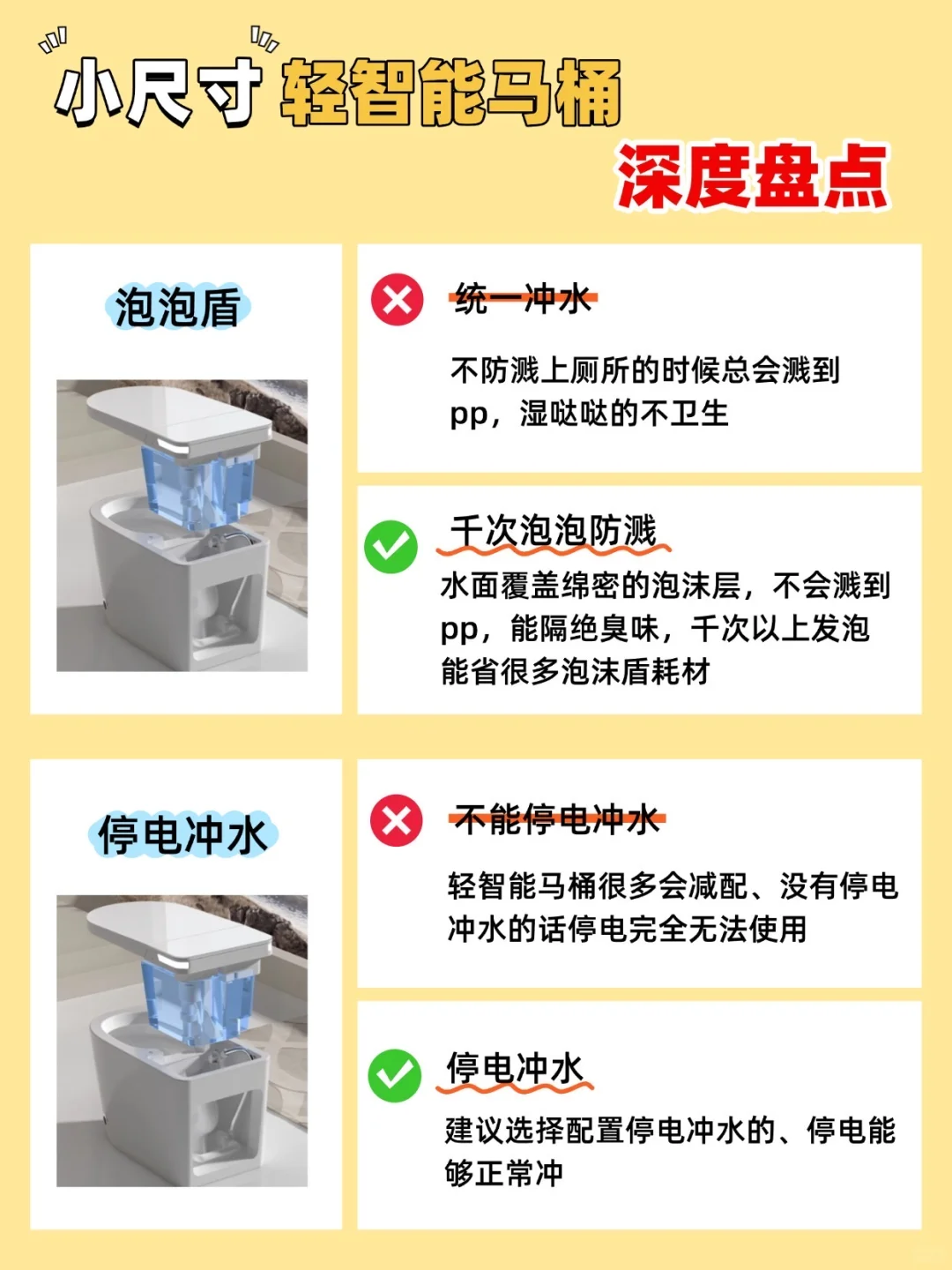 小尺寸 轻智能马桶

深度盘点

泡泡盾

统一冲水

不防溅上厕所的时候总会溅到pp，湿哒哒的不卫生

千次泡泡防溅

水面覆盖绵密的泡沫层，不会溅到pp，能隔绝臭味，千次以上发泡能省很多泡沫盾耗材

停电冲水

不能停电冲水

轻智能马桶很多会减配、没有停电冲水的话停电完全无法使用

停电冲水

建议选择配置停电冲水的、停电能够正常冲