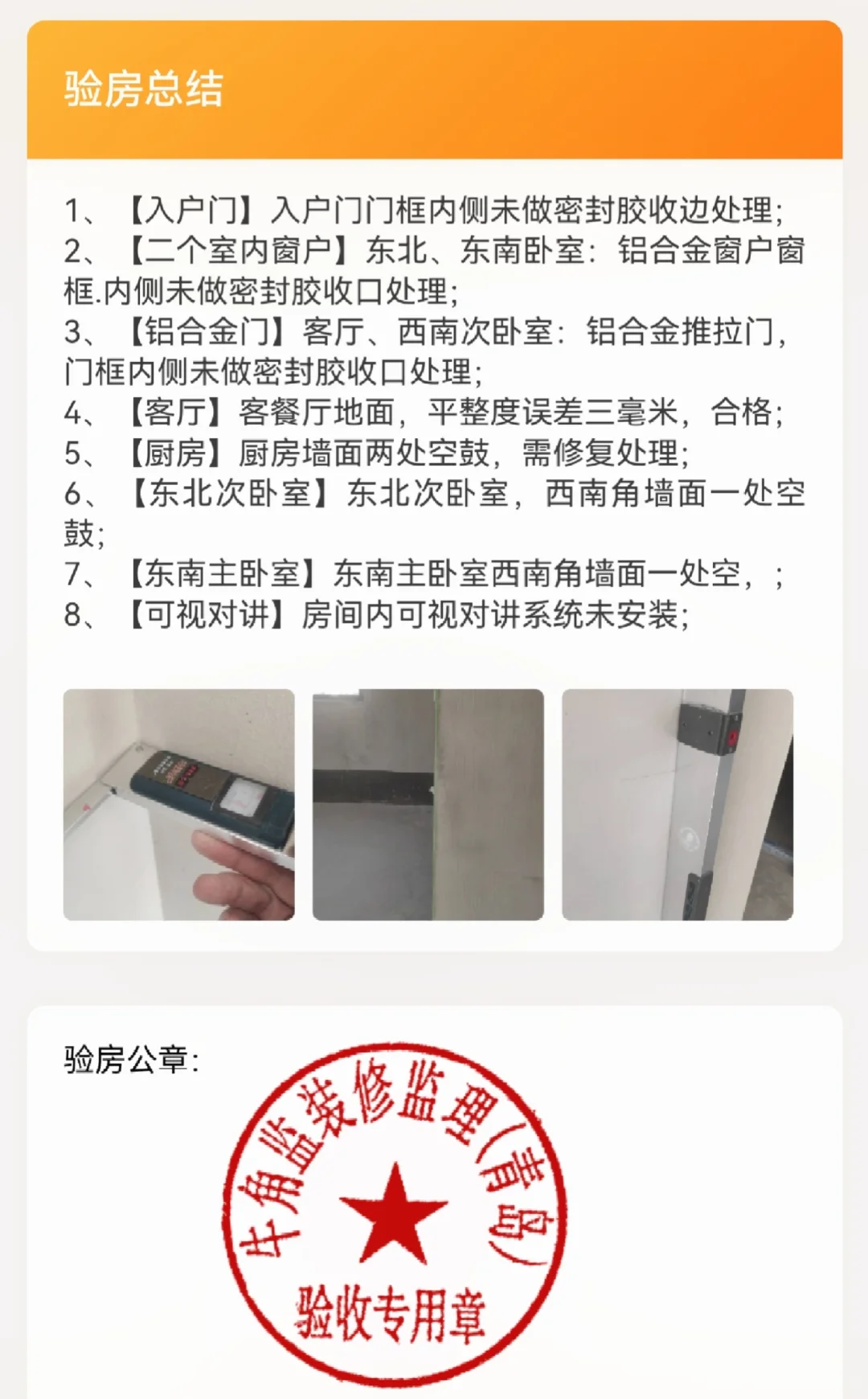 验房总结

1、【入户门】入户门门框内侧未做密封胶收边处理;
2、【二个室内窗户】东北、东南卧室：铝合金窗户窗框.内侧未做密封胶收口处理;
3、【铝合金门】客厅、西南次卧室：铝合金推拉门，门框内侧未做密封胶收口处理;
4、【客厅】客餐厅地面，平整度误差三毫米，合格;
5、【厨房】厨房墙面两处空鼓，需修复处理;
6、【东北次卧室】东北次卧室，西南角墙面一处空鼓;
7、【东南主卧室】东南主卧室西南角墙面一处空，;
8、【可视对讲】房间内可视对讲系统未安装;

验房公章:

牛角监装修监理(青岛)
验收专用章