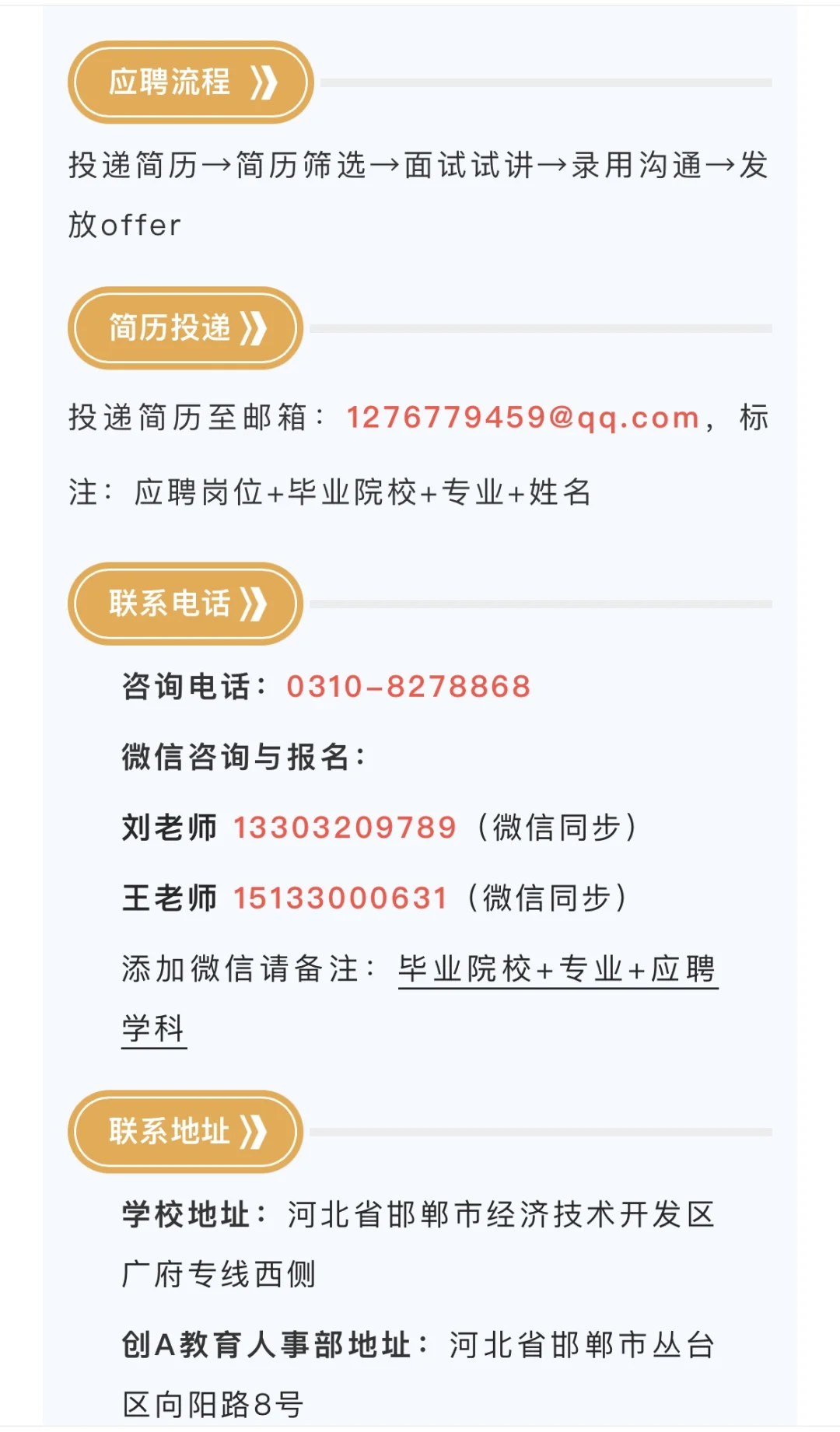 应聘流程 》

投递简历→简历筛选→面试试讲→录用沟通→发放offer

简历投递 》

投递简历至邮箱：1276779459@qq.com，标注：应聘岗位+毕业院校+专业+姓名

联系电话 》

咨询电话：0310-8278868

微信咨询与报名：

刘老师 13303209789（微信同步）

王老师 15133000631（微信同步）

添加微信请备注：毕业院校+专业+应聘学科

联系地址 》

学校地址：河北省邯郸市经济技术开发区广府专线西侧

创A教育人事部地址：河北省邯郸市丛台区向阳路8号