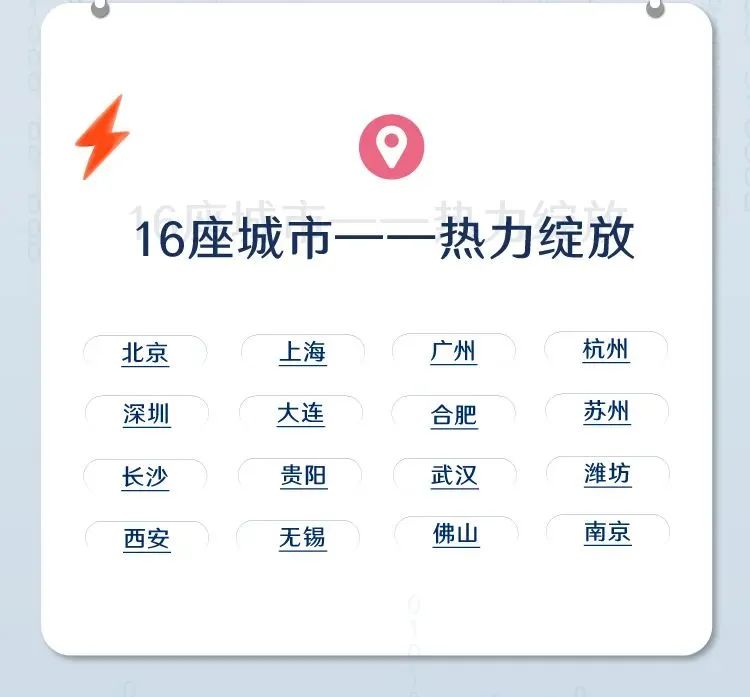 16座城市——热力绽放

北京 上海 广州 杭州

深圳 大连 合肥 苏州

长沙 贵阳 武汉 潍坊

西安 无锡 佛山 南京