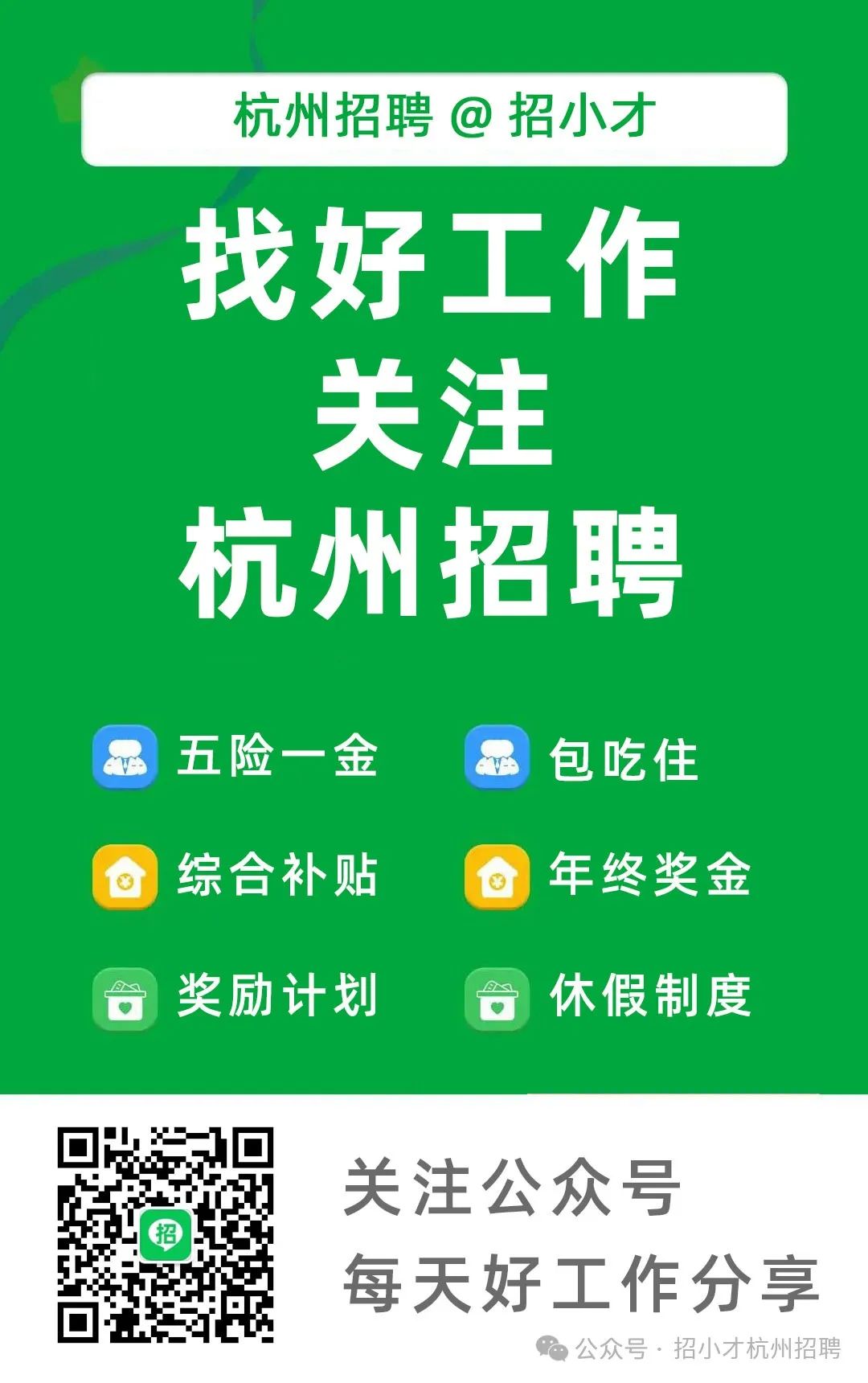 杭州招聘 @ 招小才

找好工作
关注
杭州招聘

五险一金

包吃住

综合补贴

年终奖金

奖励计划

休假制度

招

关注公众号
每天好工作分享

公众号 · 招小才杭州招聘