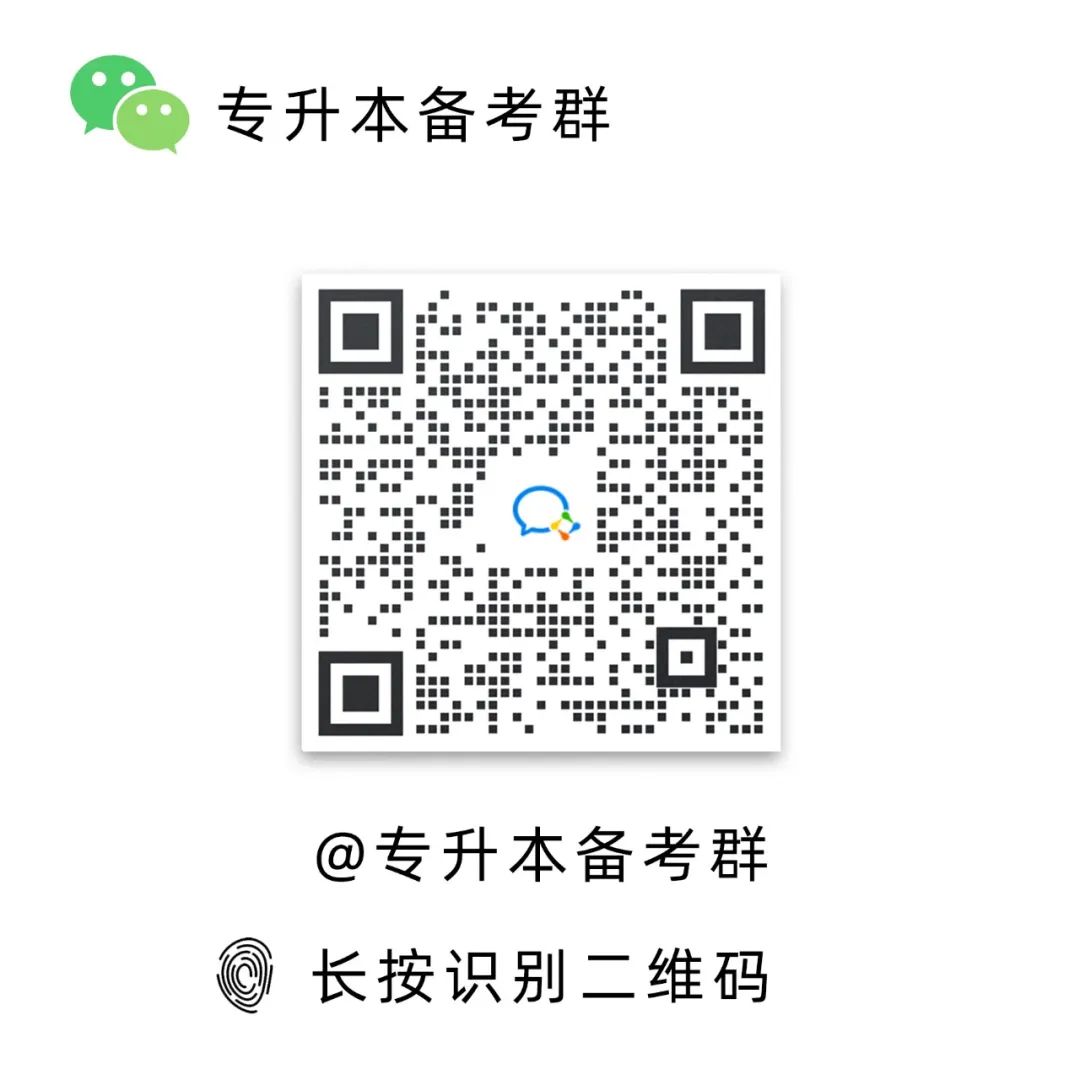 专升本备考群

@专升本备考群

长按识别二维码