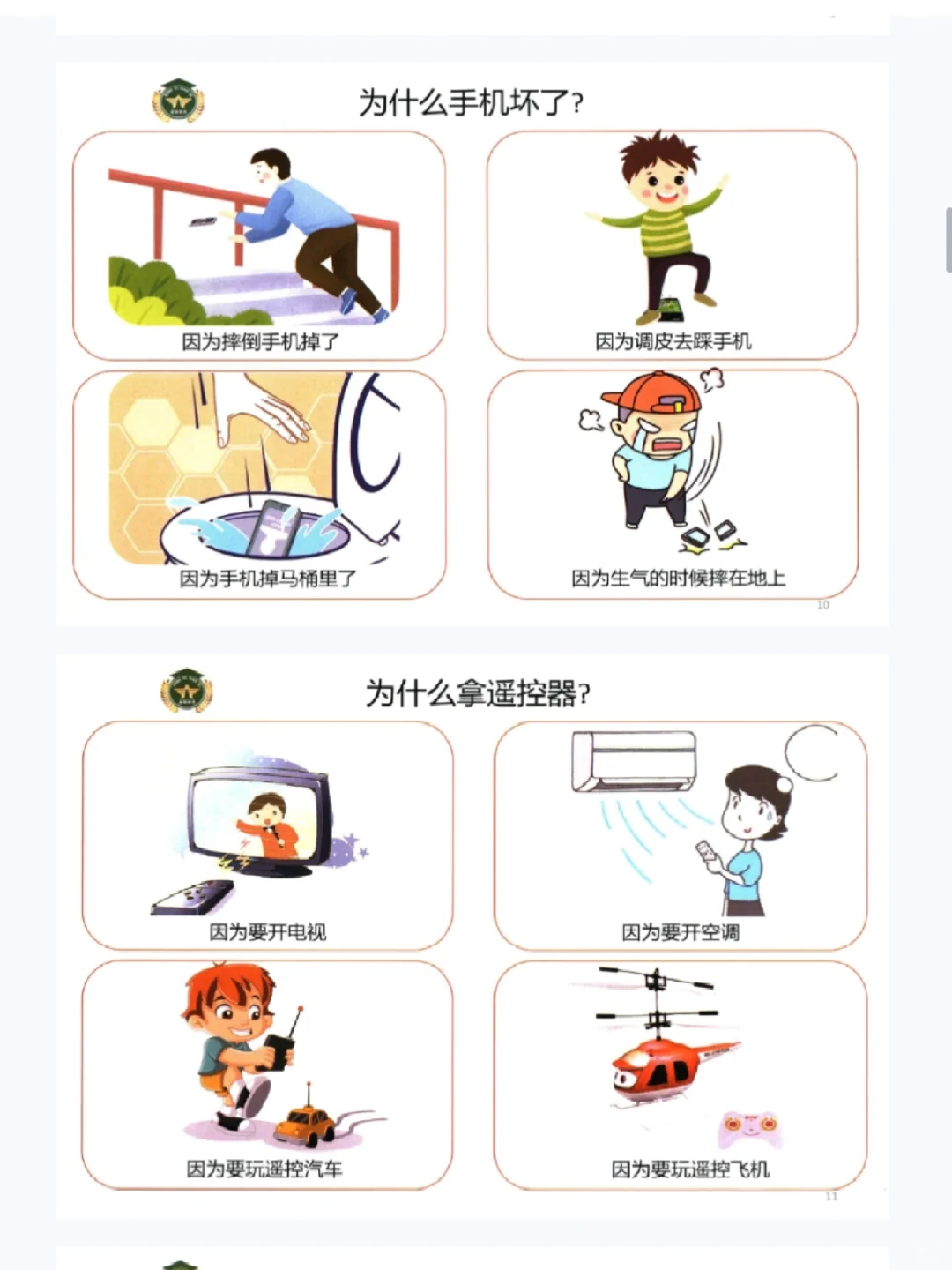 为什么手机坏了?

因为摔倒手机掉了

因为调皮去踩手机

因为手机掉马桶里了

因为生气的时候摔在地上

10

为什么拿遥控器?

因为要开电视

因为要开空调

因为要玩遥控汽车

因为要玩遥控飞机

11