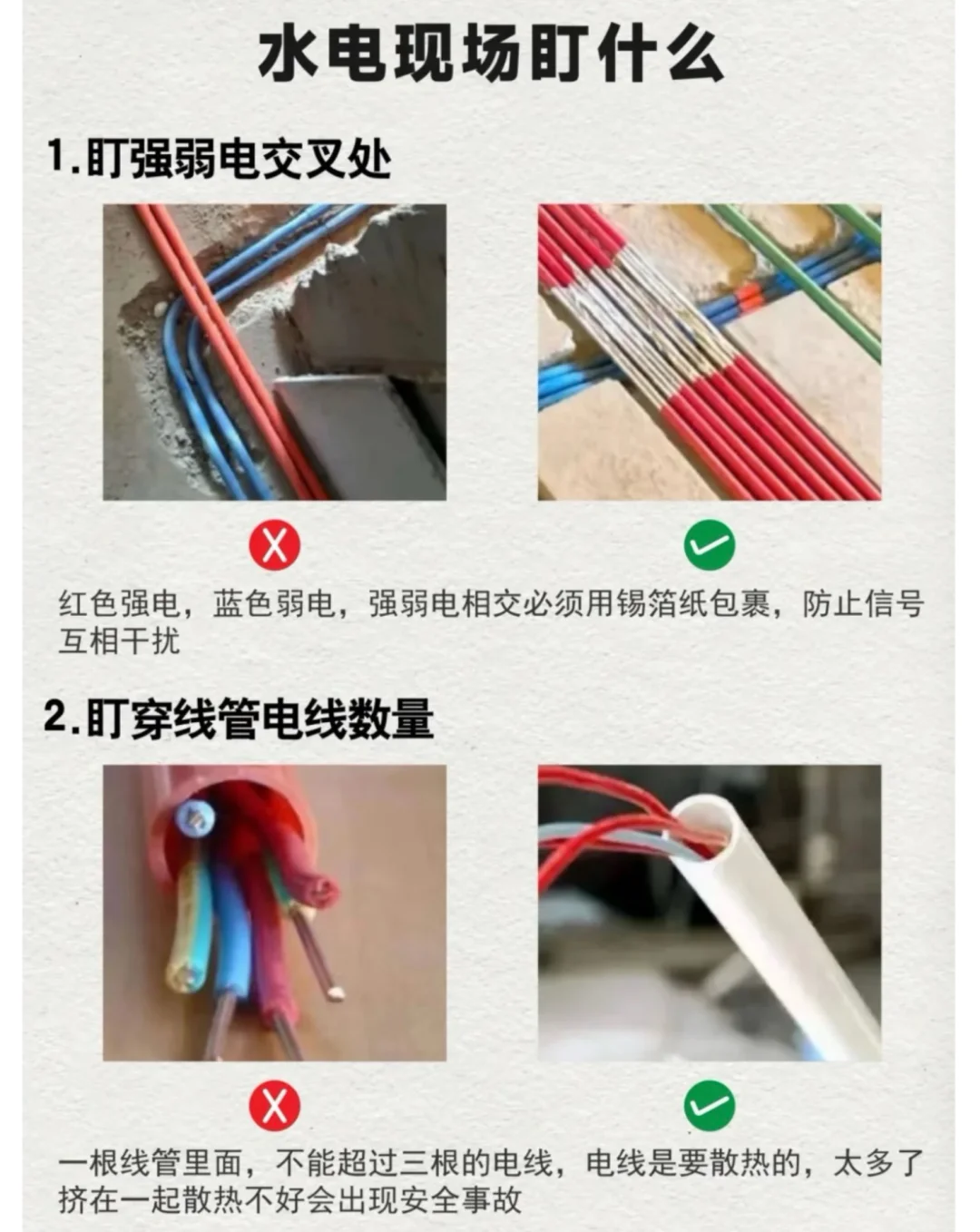 水电现场盯什么

1.盯强弱电交叉处

红色强电，蓝色弱电，强弱电相交必须用锡箔纸包裹，防止信号互相干扰

2.盯穿线管电线数量

一根线管里面，不能超过三根的电线，电线是要散热的，太多了挤在一起散热不好会出现安全事故