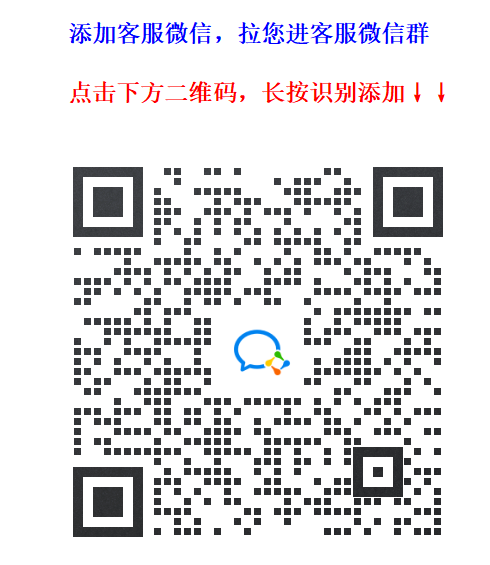 添加客服微信，拉您进客服微信群

点击下方二维码，长按识别添加↓↓