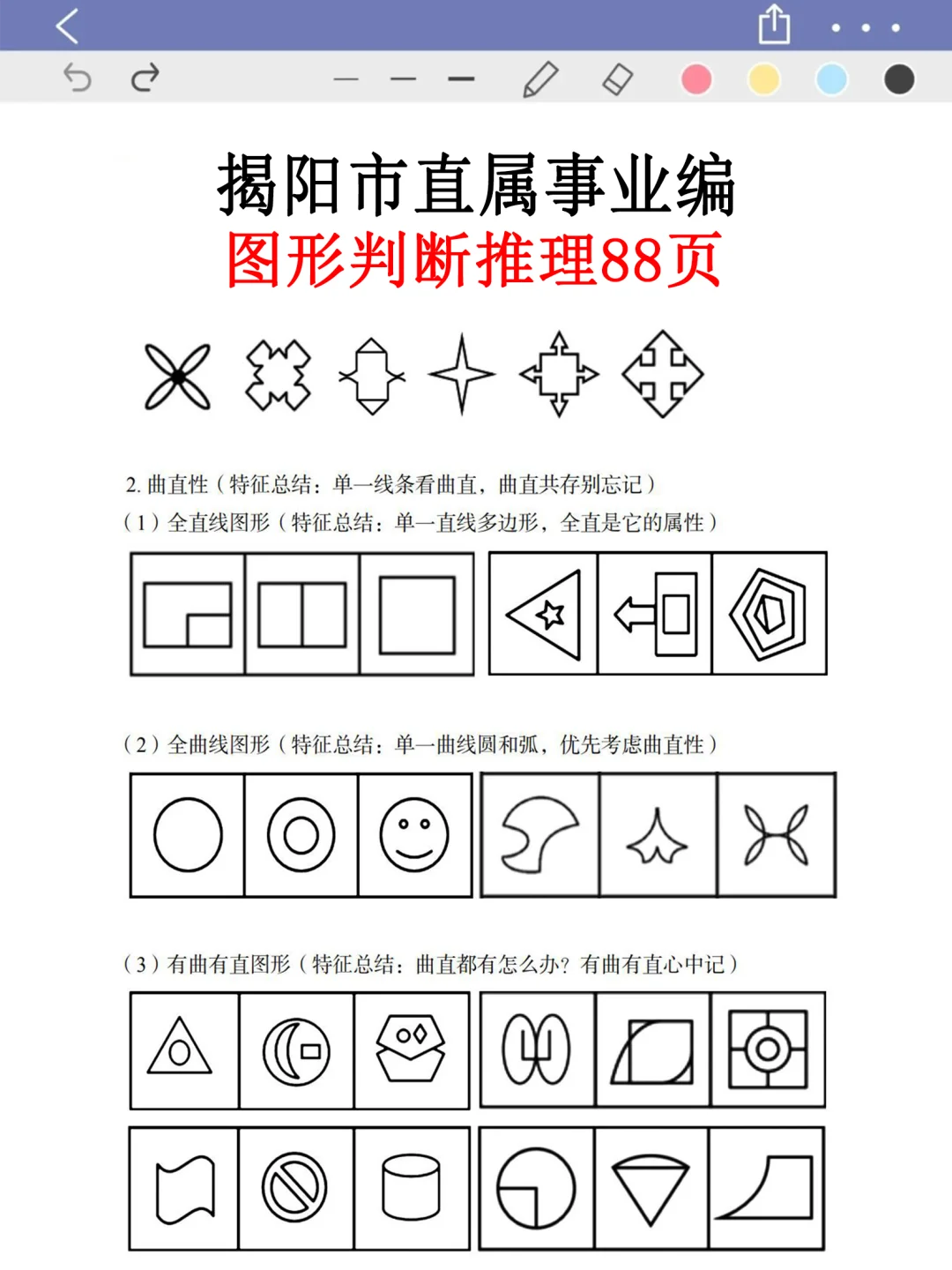 揭阳市直属事业编
图形判断推理88页

2. 曲直性（特征总结：单一线条看曲直，曲直共存别忘记）
（1）全直线图形（特征总结：单一直线多边形，全直是它的属性）

（2）全曲线图形（特征总结：单一曲线圆和弧，优先考虑曲直性）

（3）有曲有直图形（特征总结：曲直都有怎么办？有曲有直心中记）