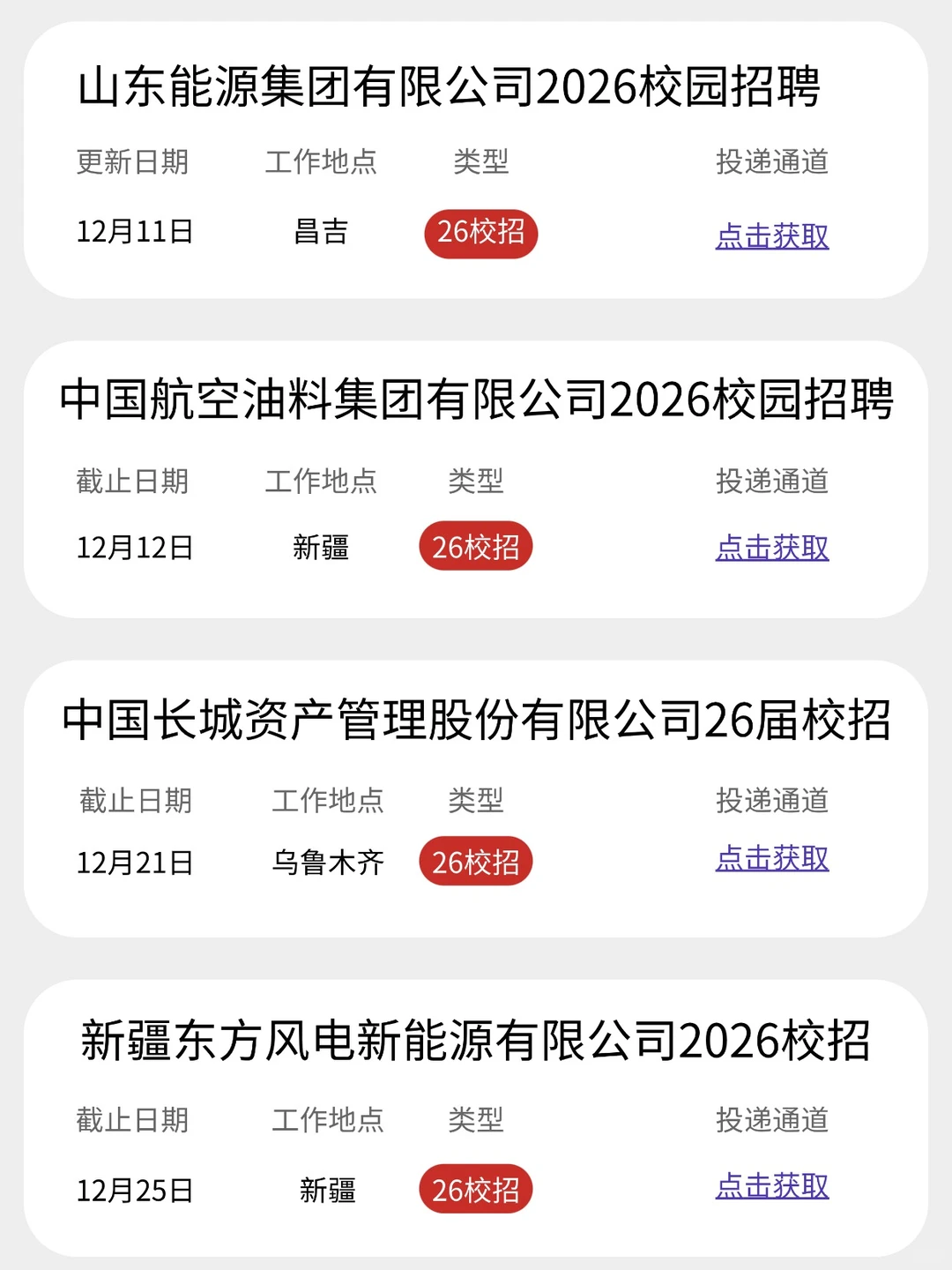 山东能源集团有限公司2026校园招聘

| 更新日期 | 工作地点 | 类型 | 投递通道 |
|---|---|---|---|
| 12月11日 | 昌吉 | 26校招 | 点击获取 |

中国航空油料集团有限公司2026校园招聘

| 截止日期 | 工作地点 | 类型 | 投递通道 |
|---|---|---|---|
| 12月12日 | 新疆 | 26校招 | 点击获取 |

中国长城资产管理股份有限公司26届校招

| 截止日期 | 工作地点 | 类型 | 投递通道 |
|---|---|---|---|
| 12月21日 | 乌鲁木齐 | 26校招 | 点击获取 |

新疆东方风电新能源有限公司2026校招

| 截止日期 | 工作地点 | 类型 | 投递通道 |
|---|---|---|---|
| 12月25日 | 新疆 | 26校招 | 点击获取 |