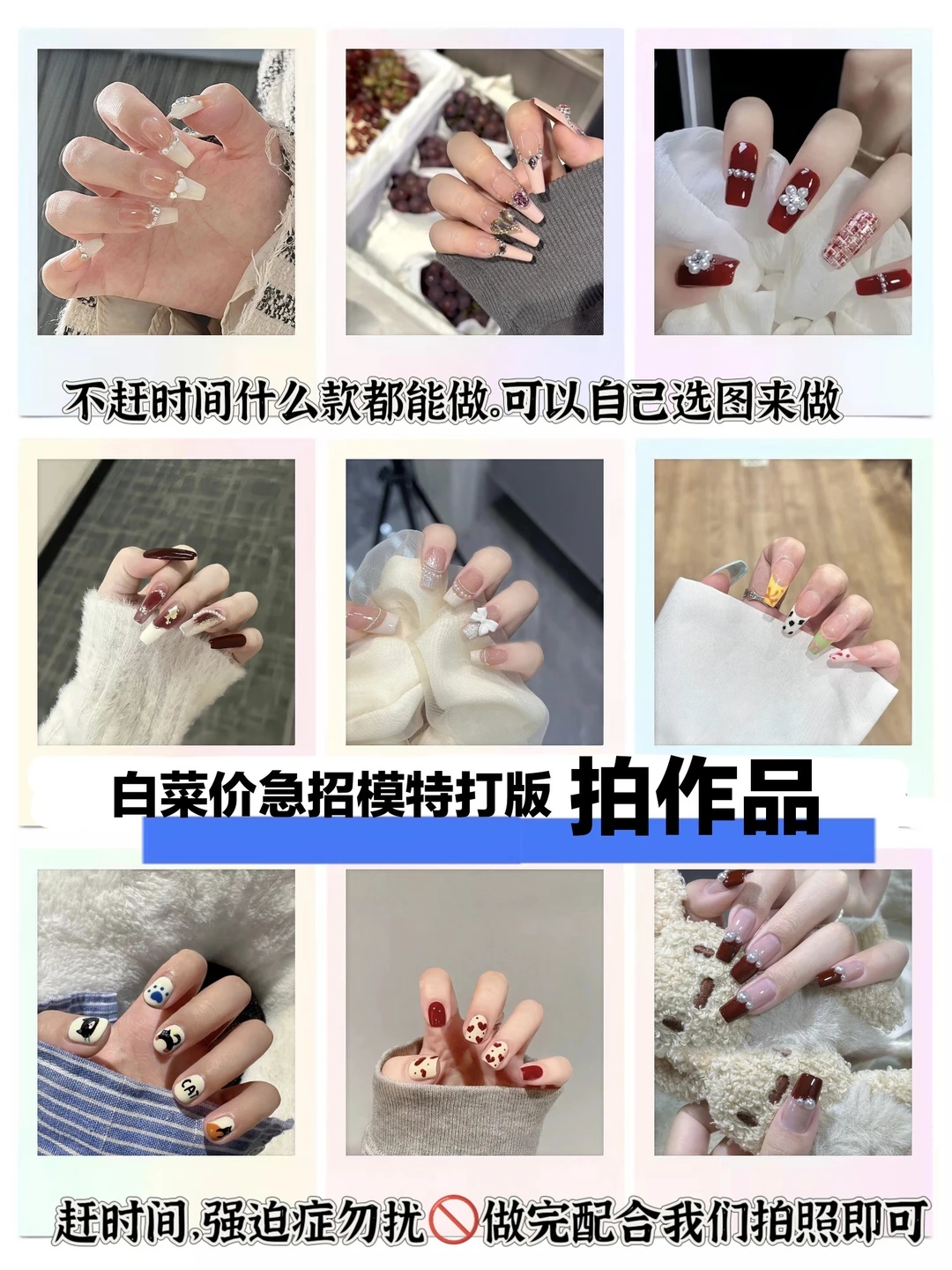 不赶时间什么款都能做.可以自己选图来做

白菜价急招模特打版 拍作品

CAT

赶时间,强迫症勿扰🚫做完配合我们拍照即可