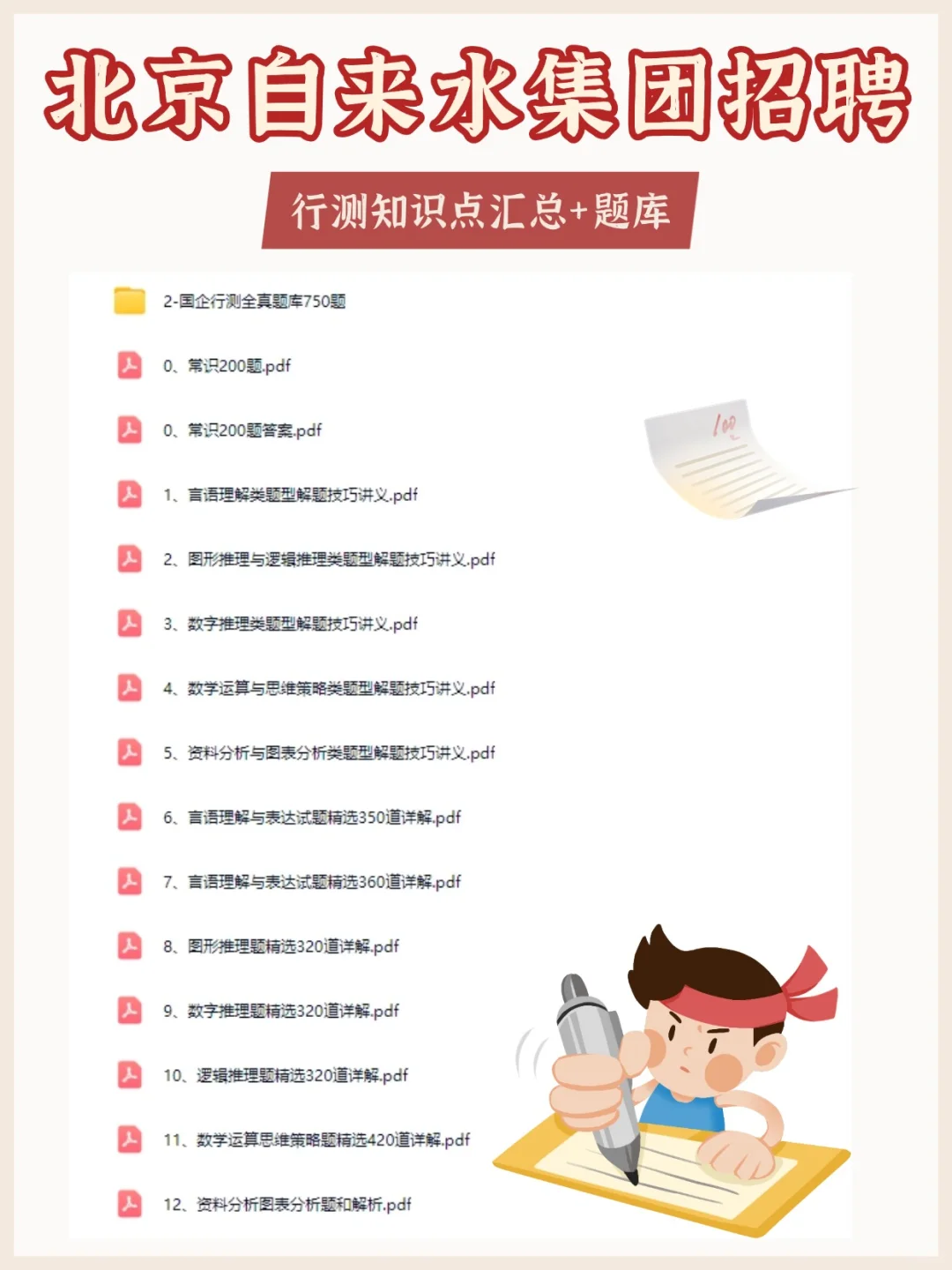 北京自来水集团招聘

行测知识点汇总+题库

2-国企行测全真题库750题

0、常识200题.pdf

0、常识200题答案.pdf

1、言语理解类题型解题技巧讲义.pdf

2、图形推理与逻辑推理类题型解题技巧讲义.pdf

3、数字推理类题型解题技巧讲义.pdf

4、数学运算与思维策略类题型解题技巧讲义.pdf

5、资料分析与图表分析类题型解题技巧讲义.pdf

6、言语理解与表达试题精选350道详解.pdf

7、言语理解与表达试题精选360道详解.pdf

8、图形推理题精选320道详解.pdf

9、数字推理题精选320道详解.pdf

10、逻辑推理题精选320道详解.pdf

11、数学运算思维策略题精选420道详解.pdf

12、资料分析图表分析题和解析.pdf

100