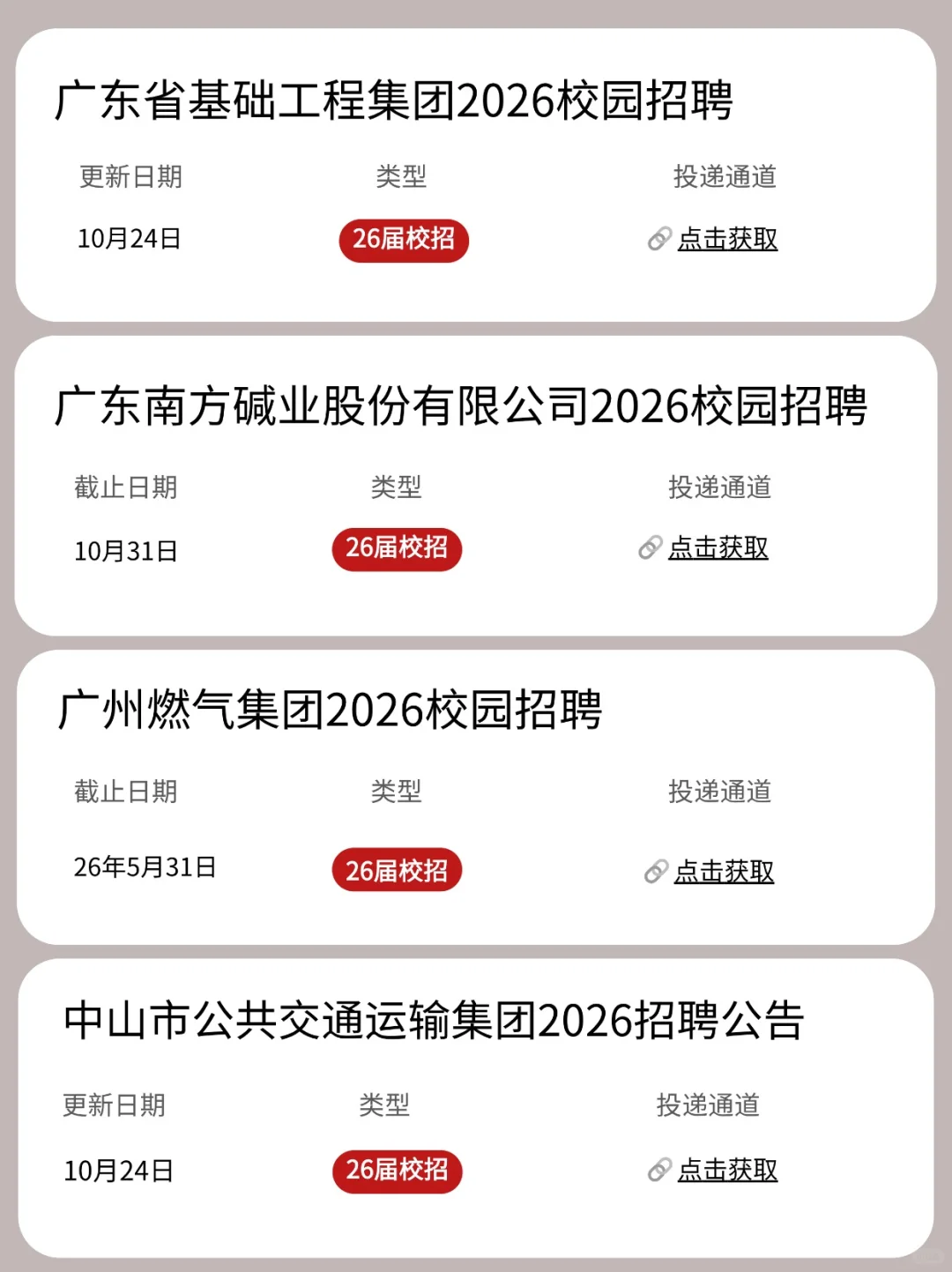 广东省基础工程集团2026校园招聘

更新日期 类型 投递通道

10月24日 26届校招 点击获取

广东南方碱业股份有限公司2026校园招聘

截止日期 类型 投递通道

10月31日 26届校招 点击获取

广州燃气集团2026校园招聘

截止日期 类型 投递通道

26年5月31日 26届校招 点击获取

中山市公共交通运输集团2026招聘公告

更新日期 类型 投递通道

10月24日 26届校招 点击获取