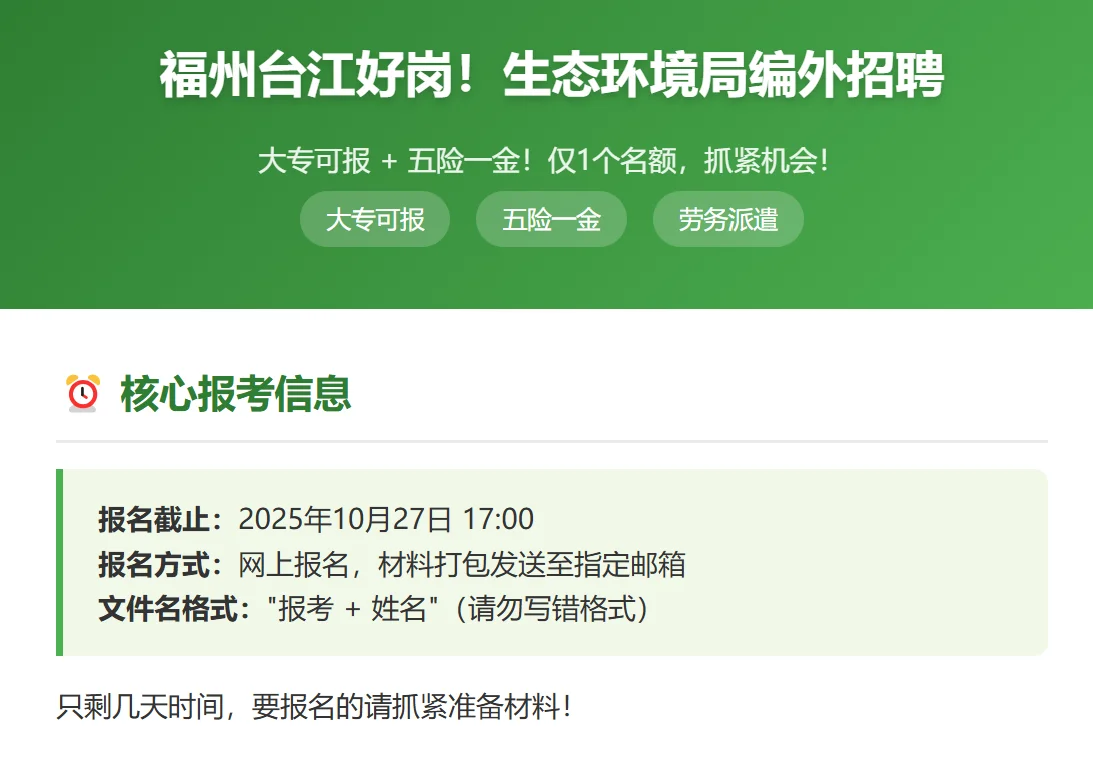 福州台江好岗！生态环境局编外招聘

大专可报 + 五险一金！仅1个名额，抓紧机会！

大专可报 五险一金 劳务派遣

核心报考信息

报名截止：2025年10月27日 17:00
报名方式：网上报名，材料打包发送至指定邮箱
文件名格式：“报考 + 姓名”（请勿写错格式）

只剩几天时间，要报名的请抓紧准备材料！