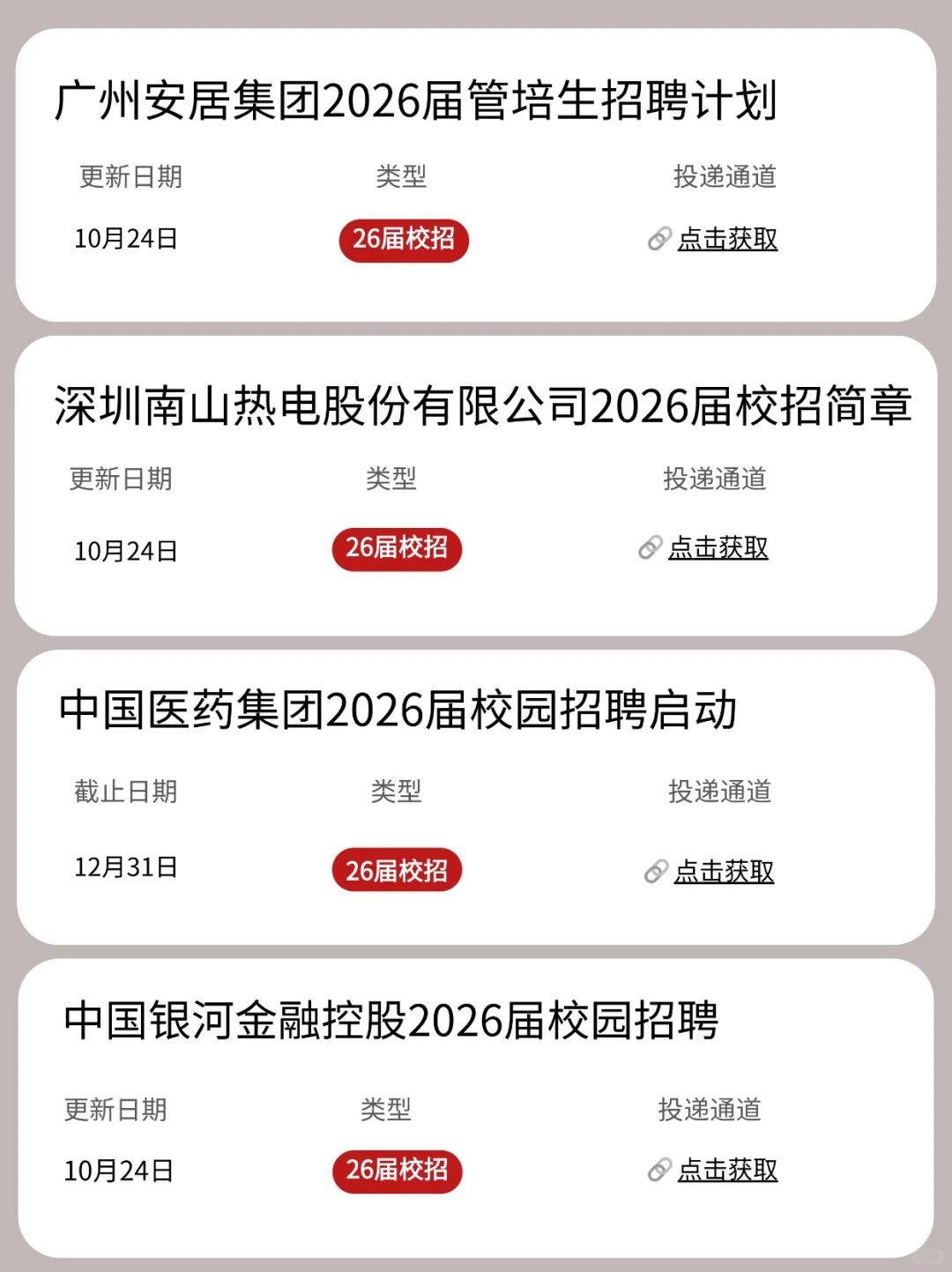 广州安居集团2026届管培生招聘计划

更新日期 类型 投递通道

10月24日 26届校招 点击获取

深圳南山热电股份有限公司2026届校招简章

更新日期 类型 投递通道

10月24日 26届校招 点击获取

中国医药集团2026届校园招聘启动

截止日期 类型 投递通道

12月31日 26届校招 点击获取

中国银河金融控股2026届校园招聘

更新日期 类型 投递通道

10月24日 26届校招 点击获取