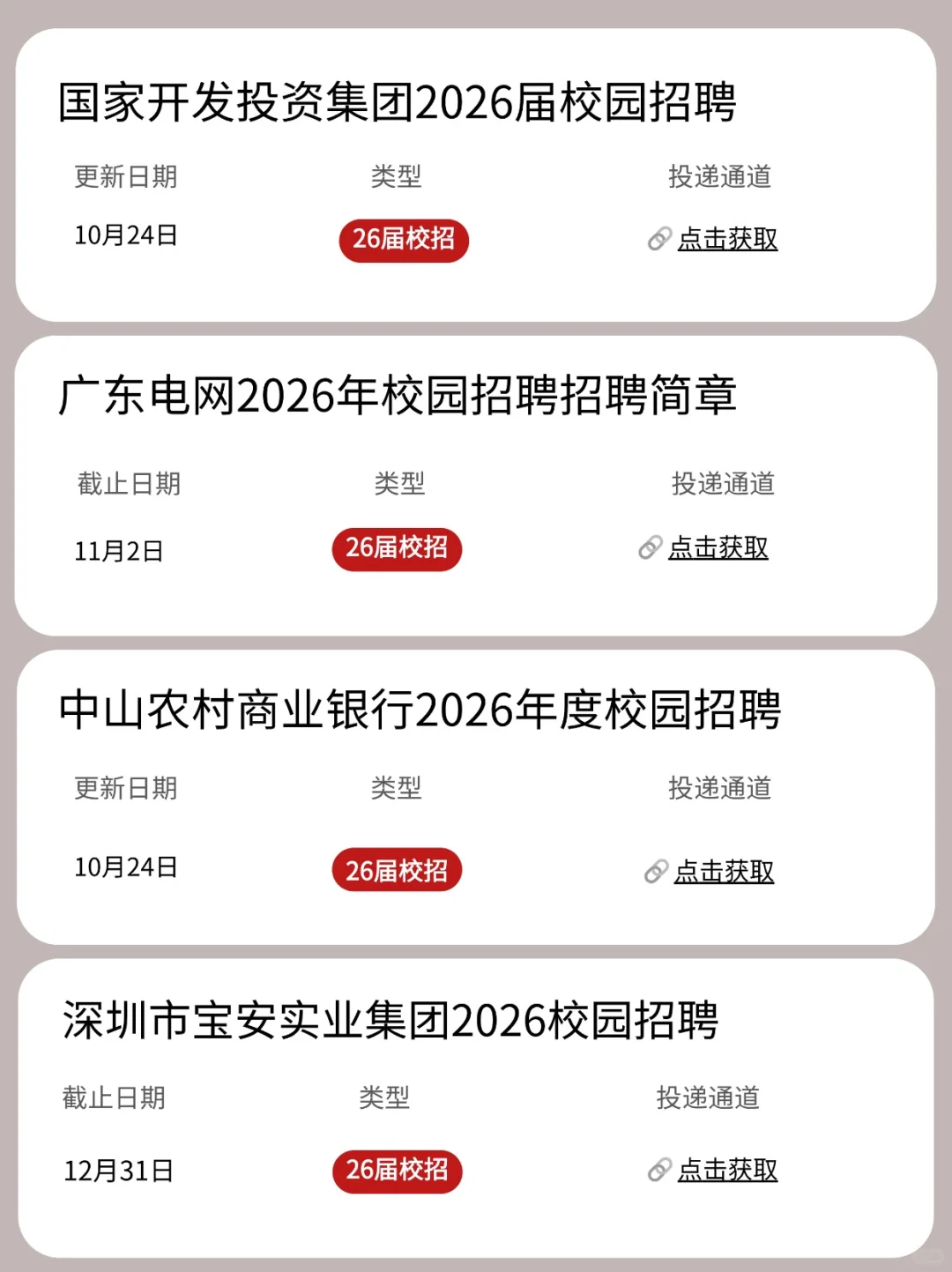 国家开发投资集团2026届校园招聘

更新日期 类型 投递通道

10月24日 26届校招 点击获取

广东电网2026年校园招聘招聘简章

截止日期 类型 投递通道

11月2日 26届校招 点击获取

中山农村商业银行2026年度校园招聘

更新日期 类型 投递通道

10月24日 26届校招 点击获取

深圳市宝安实业集团2026校园招聘

截止日期 类型 投递通道

12月31日 26届校招 点击获取