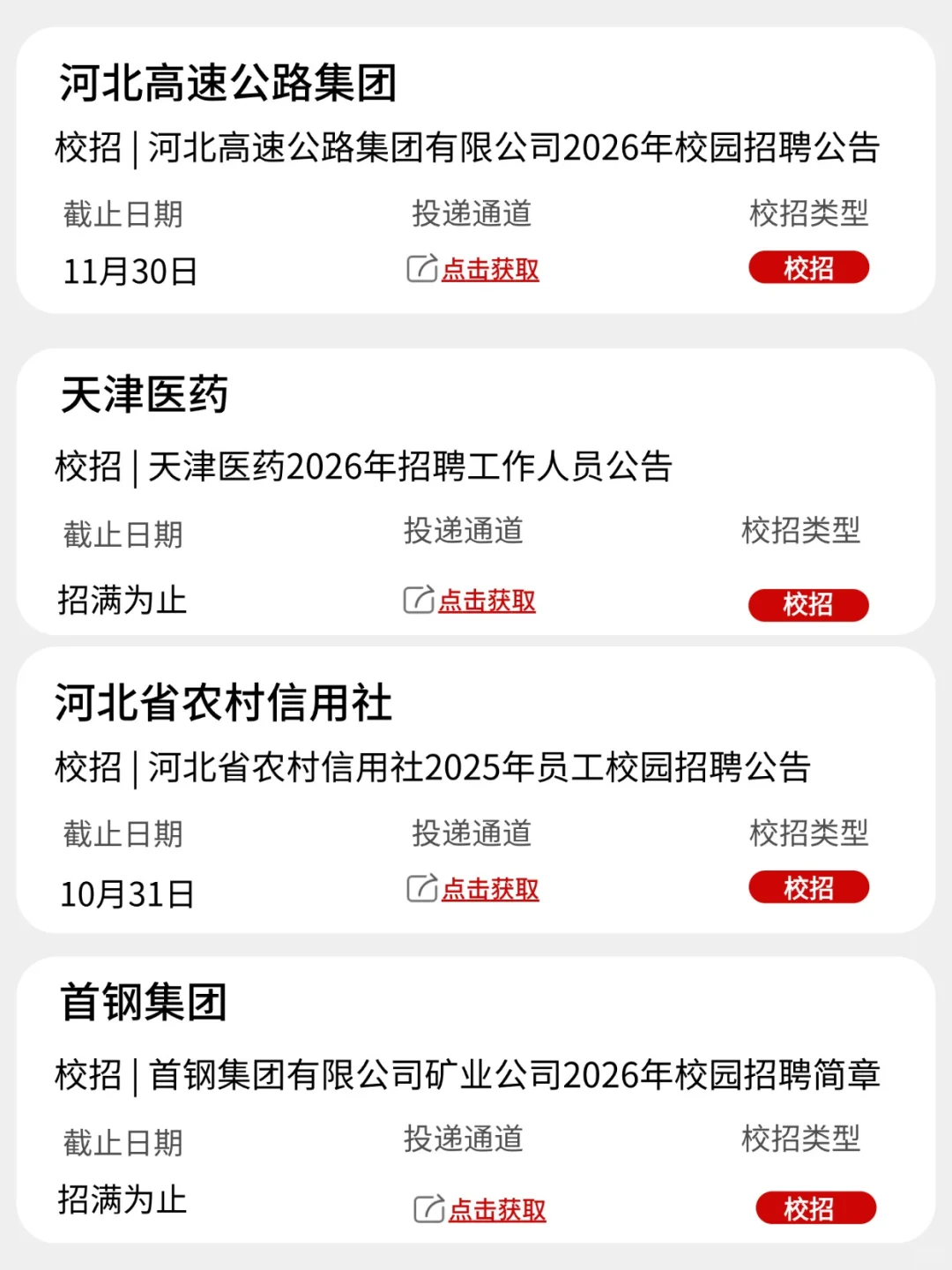 河北高速公路集团

校招 | 河北高速公路集团有限公司2026年校园招聘公告

截止日期 投递通道 校招类型

11月30日 点击获取 校招

天津医药

校招 | 天津医药2026年招聘工作人员公告

截止日期 投递通道 校招类型

招满为止 点击获取 校招

河北省农村信用社

校招 | 河北省农村信用社2025年员工校园招聘公告

截止日期 投递通道 校招类型

10月31日 点击获取 校招

首钢集团

校招 | 首钢集团有限公司矿业公司2026年校园招聘简章

截止日期 投递通道 校招类型

招满为止 点击获取 校招