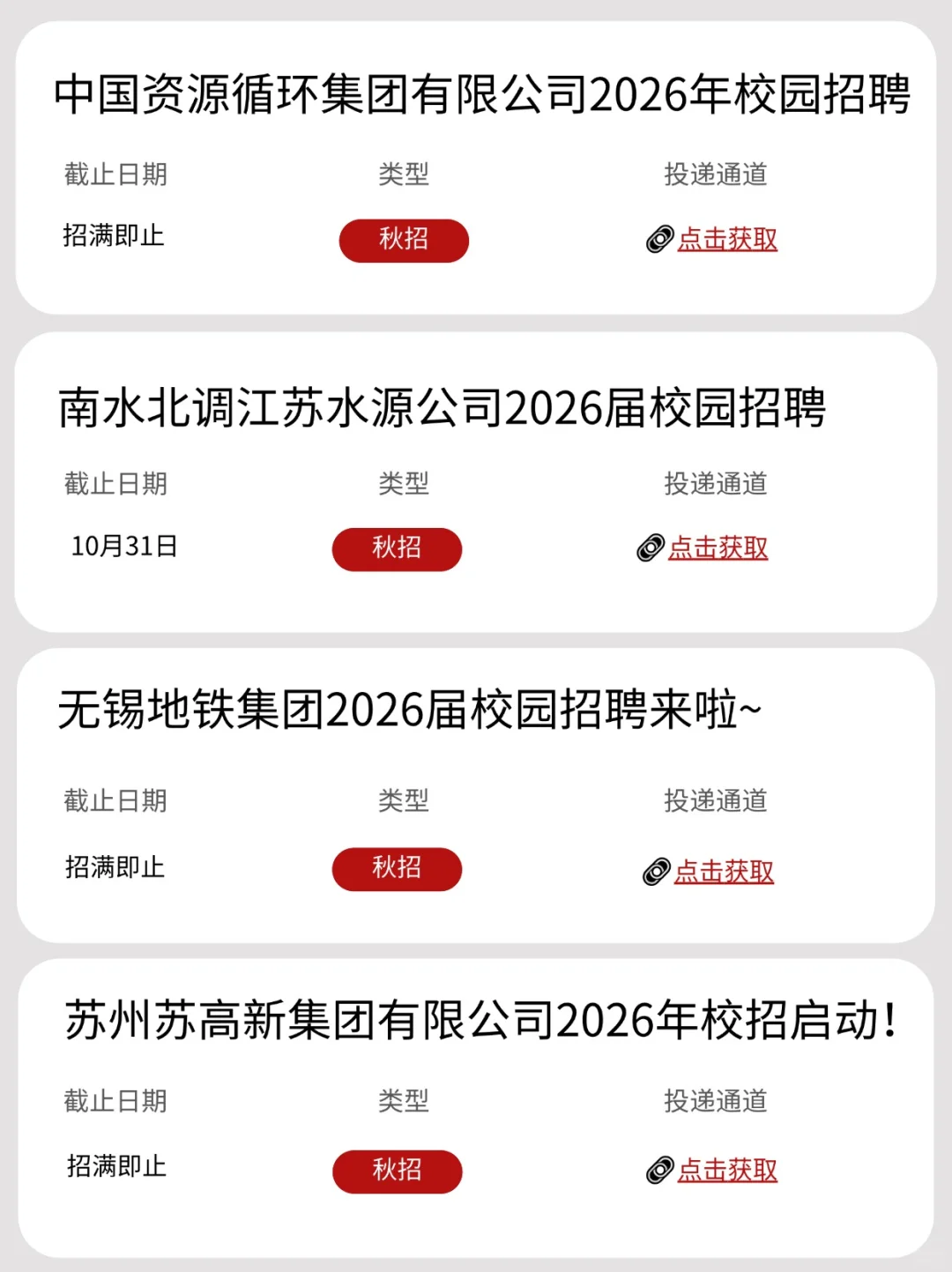 中国资源循环集团有限公司2026年校园招聘

截止日期 类型 投递通道

招满即止 秋招 点击获取

南水北调江苏水源公司2026届校园招聘

截止日期 类型 投递通道

10月31日 秋招 点击获取

无锡地铁集团2026届校园招聘来啦~

截止日期 类型 投递通道

招满即止 秋招 点击获取

苏州苏高新集团有限公司2026年校招启动!

截止日期 类型 投递通道

招满即止 秋招 点击获取