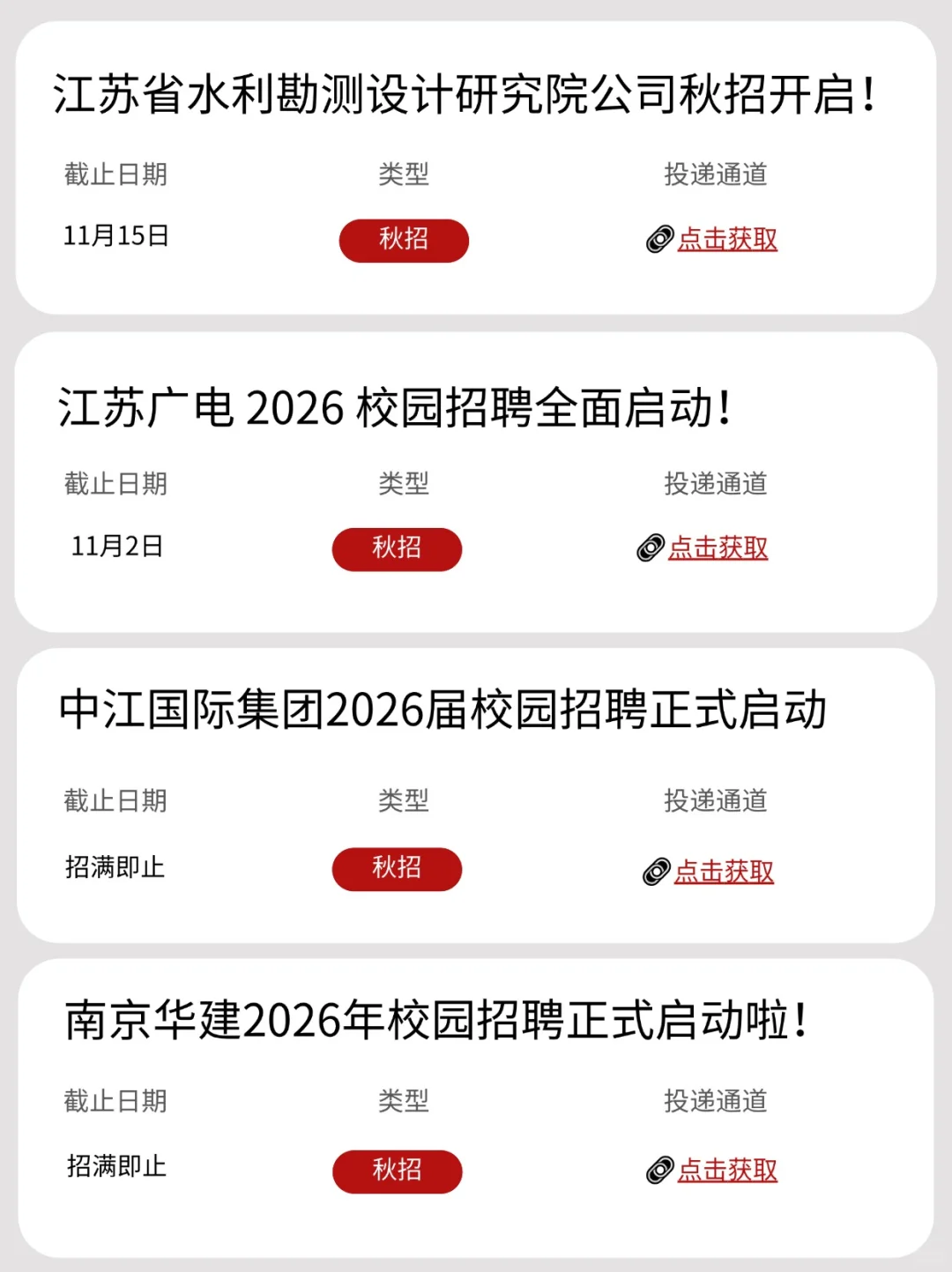 江苏省水利勘测设计研究院公司秋招开启!

截止日期 类型 投递通道

11月15日 秋招 点击获取

江苏广电2026校园招聘全面启动!

截止日期 类型 投递通道

11月2日 秋招 点击获取

中江国际集团2026届校园招聘正式启动

截止日期 类型 投递通道

招满即止 秋招 点击获取

南京华建2026年校园招聘正式启动啦!

截止日期 类型 投递通道

招满即止 秋招 点击获取