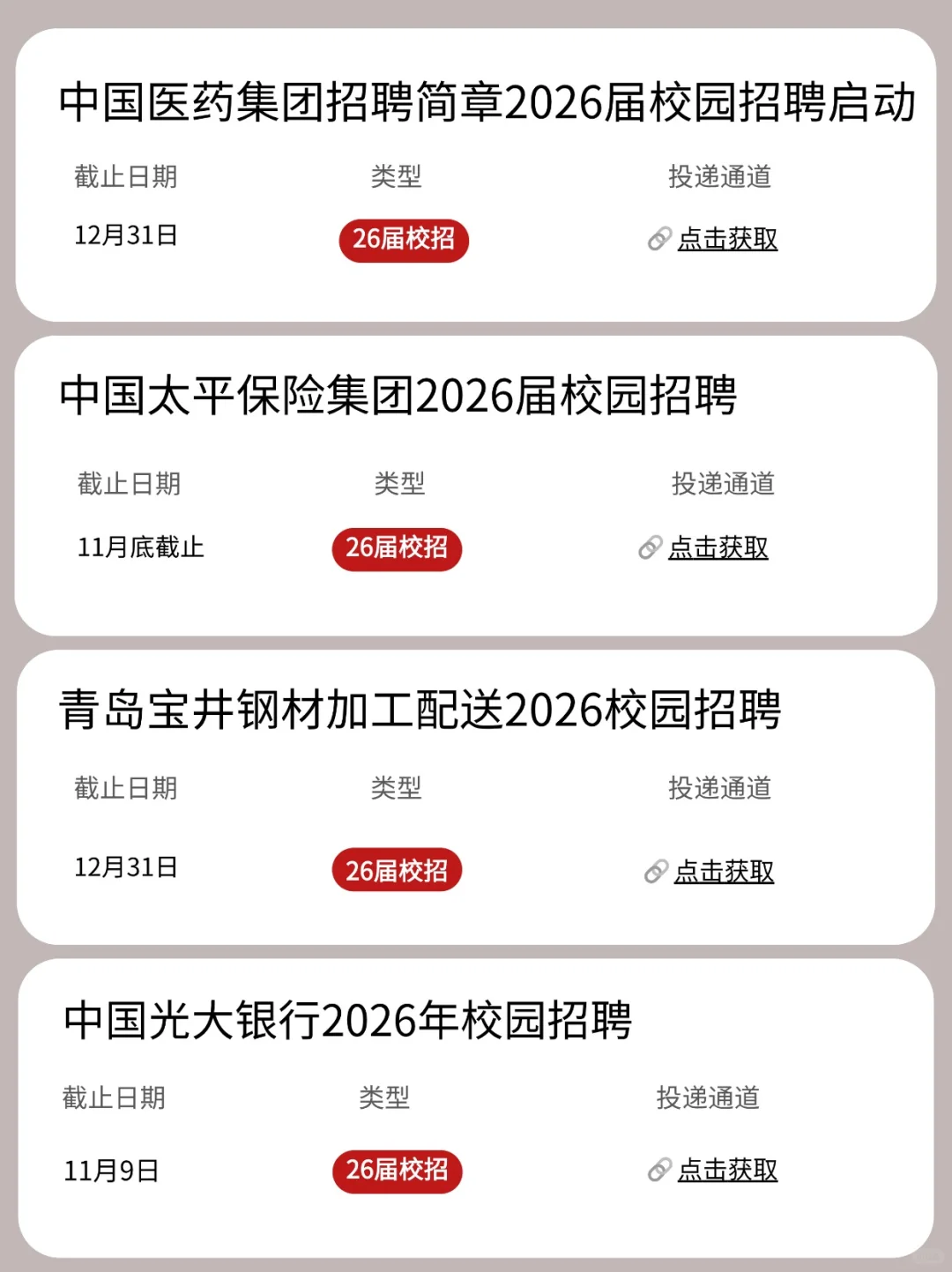 中国医药集团招聘简章2026届校园招聘启动

截止日期 类型 投递通道

12月31日 26届校招 点击获取

中国太平保险集团2026届校园招聘

截止日期 类型 投递通道

11月底截止 26届校招 点击获取

青岛宝井钢材加工配送2026校园招聘

截止日期 类型 投递通道

12月31日 26届校招 点击获取

中国光大银行2026年校园招聘

截止日期 类型 投递通道

11月9日 26届校招 点击获取