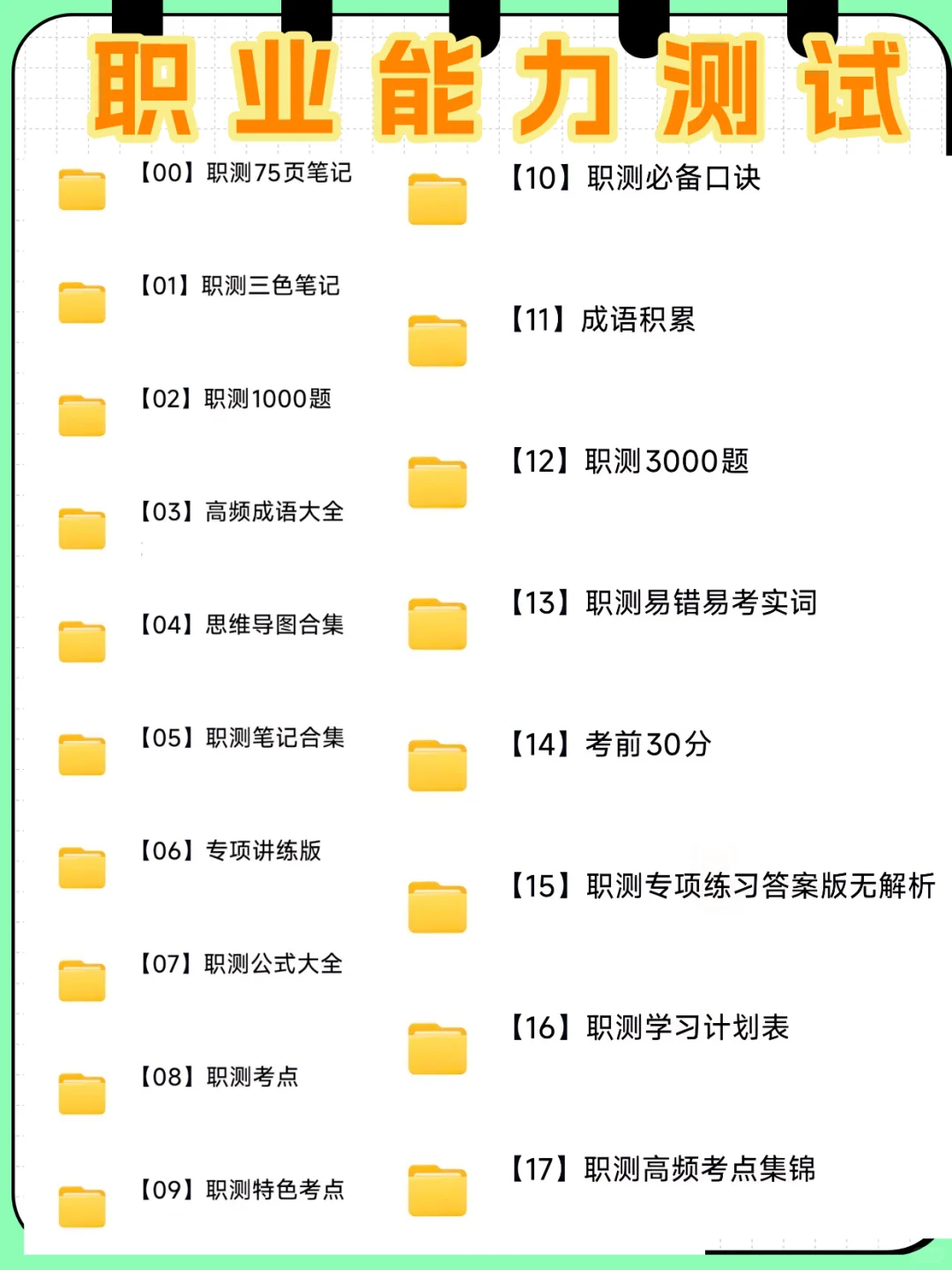 职业能力测试

【00】职测75页笔记

【01】职测三色笔记

【02】职测1000题

【03】高频成语大全

【04】思维导图合集

【05】职测笔记合集

【06】专项讲练版

【07】职测公式大全

【08】职测考点

【09】职测特色考点

【10】职测必备口诀

【11】成语积累

【12】职测3000题

【13】职测易错易考实词

【14】考前30分

【15】职测专项练习答案版无解析

【16】职测学习计划表

【17】职测高频考点集锦