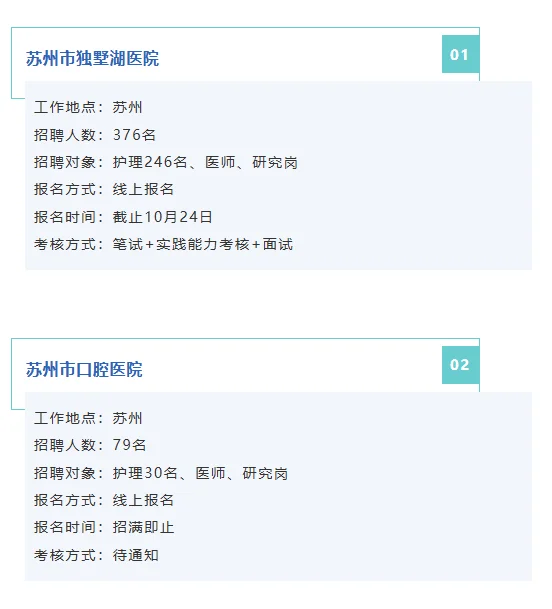 苏州市独墅湖医院

01

工作地点：苏州

招聘人数：376名

招聘对象：护理246名、医师、研究岗

报名方式：线上报名

报名时间：截止10月24日

考核方式：笔试+实践能力考核+面试

苏州市口腔医院

02

工作地点：苏州

招聘人数：79名

招聘对象：护理30名、医师、研究岗

报名方式：线上报名

报名时间：招满即止

考核方式：待通知