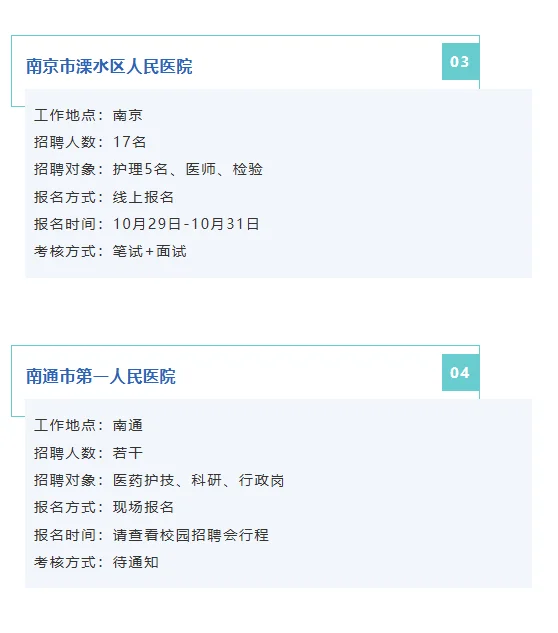 南京市溧水区人民医院

03

工作地点：南京
招聘人数：17名
招聘对象：护理5名、医师、检验
报名方式：线上报名
报名时间：10月29日-10月31日
考核方式：笔试+面试

南通市第一人民医院

04

工作地点：南通
招聘人数：若干
招聘对象：医药护技、科研、行政岗
报名方式：现场报名
报名时间：请查看校园招聘会行程
考核方式：待通知