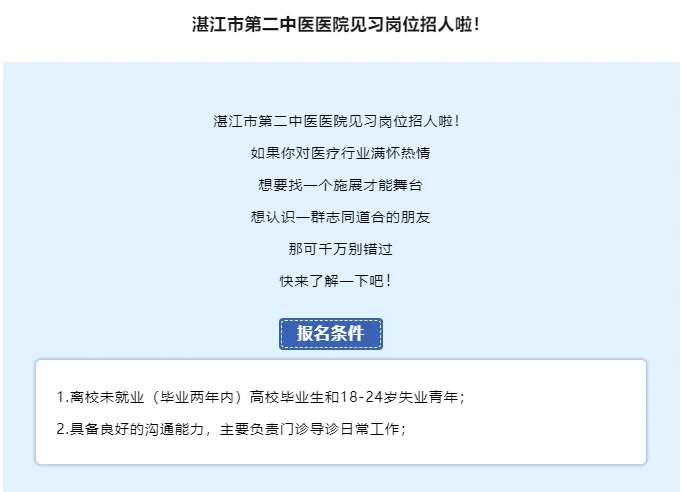 湛江市第二中医医院见习岗位招人啦！

湛江市第二中医医院见习岗位招人啦！

如果你对医疗行业满怀热情

想要找一个施展才能舞台

想认识一群志同道合的朋友

那可千万别错过

快来了解一下吧！

报名条件

1.离校未就业（毕业两年内）高校毕业生和18-24岁失业青年；

2.具备良好的沟通能力，主要负责门诊导诊日常工作；