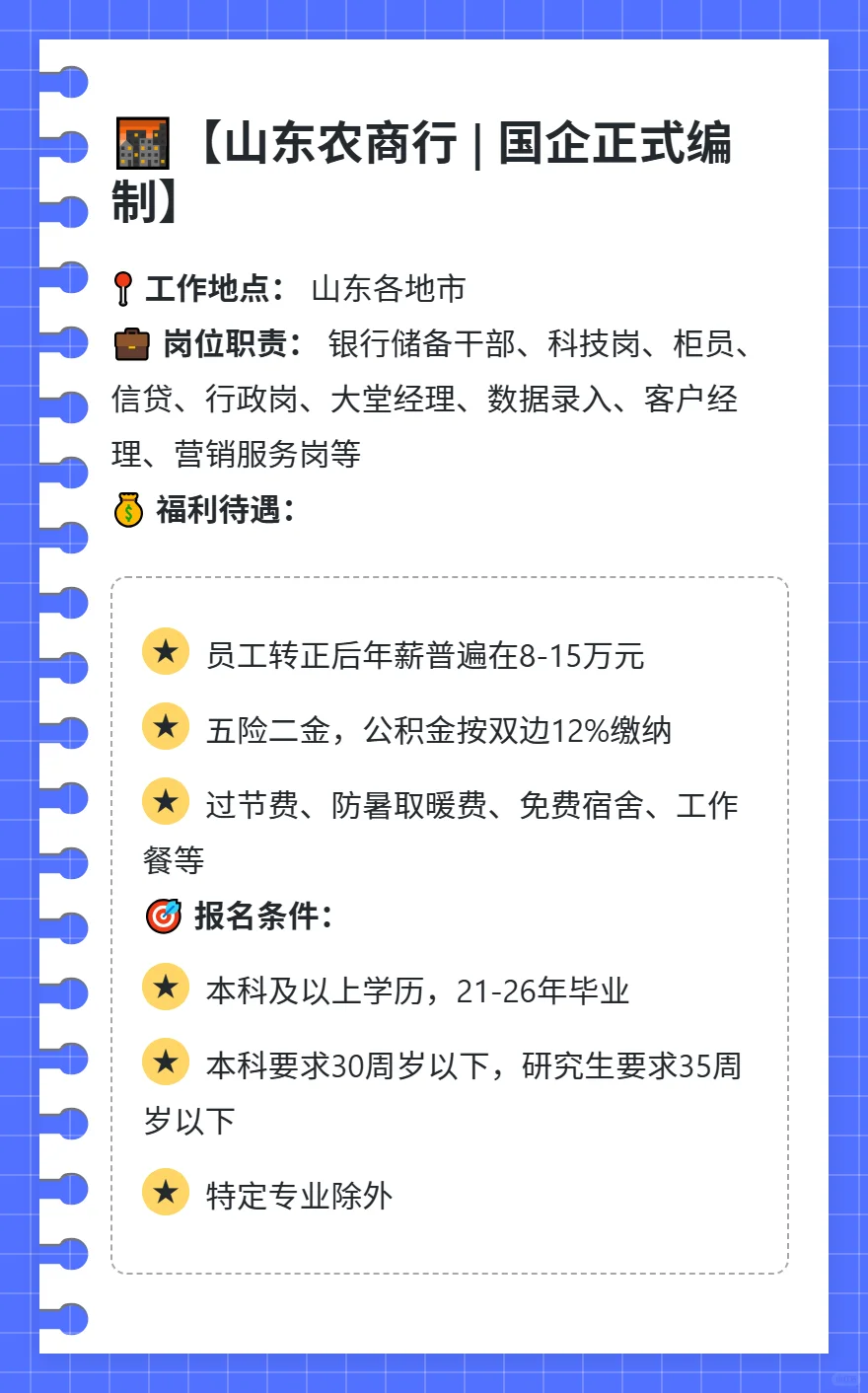 【山东农商行 | 国企正式编制】

工作地点： 山东各地市
岗位职责： 银行储备干部、科技岗、柜员、信贷、行政岗、大堂经理、数据录入、客户经理、营销服务岗等
福利待遇：

★ 员工转正后年薪普遍在8-15万元

★ 五险二金，公积金按双边12%缴纳

★ 过节费、防暑取暖费、免费宿舍、工作餐等

报名条件：

★ 本科及以上学历，21-26年毕业

★ 本科要求30周岁以下，研究生要求35周岁以下

★ 特定专业除外