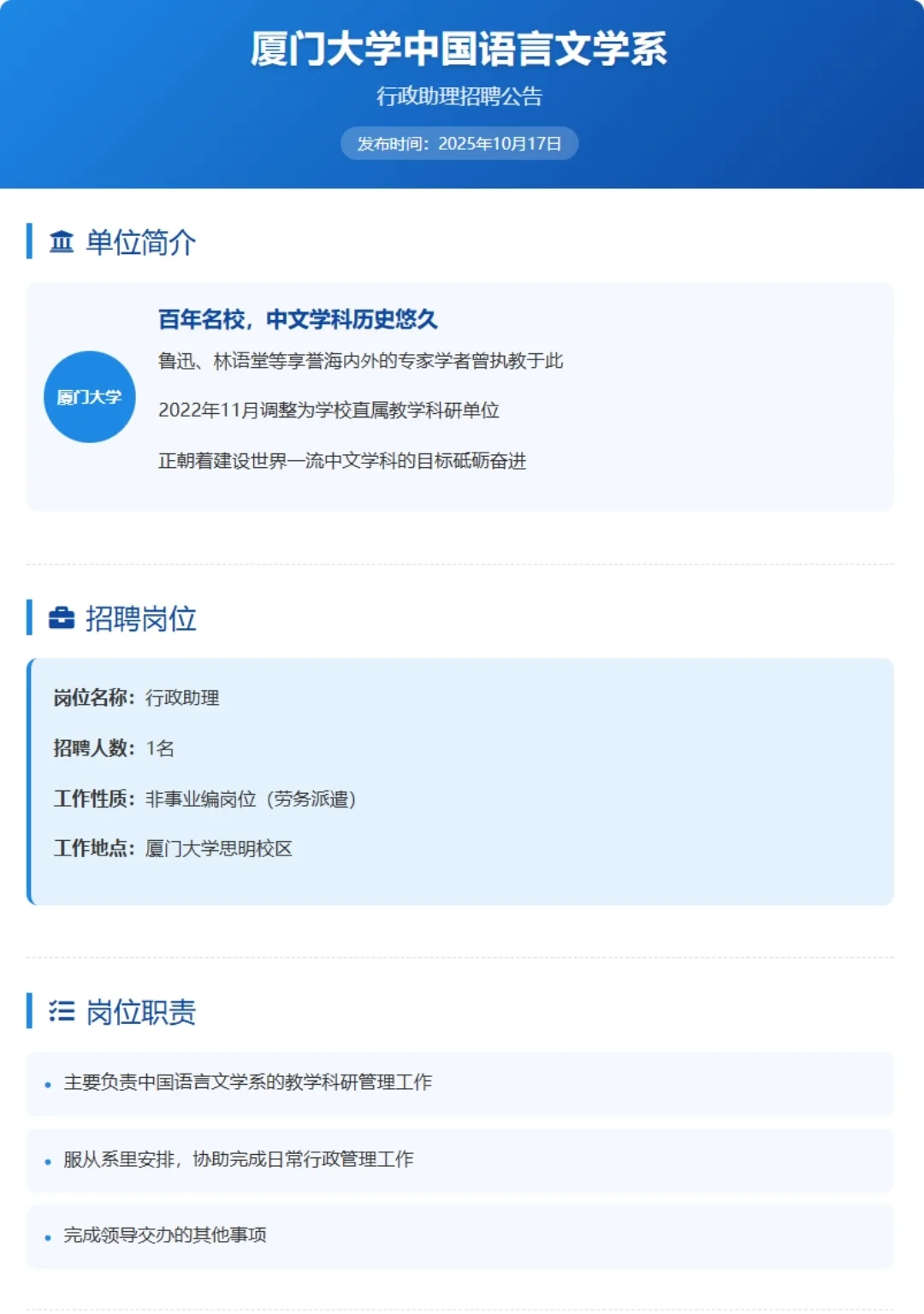 厦门大学中国语言文学系

行政助理招聘公告

发布时间：2025年10月17日

单位简介

厦门大学

百年名校，中文学科历史悠久

鲁迅、林语堂等享誉海内外的专家学者曾执教于此

2022年11月调整为学校直属教学科研单位

正朝着建设世界一流中文学科的目标砥砺奋进

招聘岗位

岗位名称：行政助理

招聘人数：1名

工作性质：非事业编岗位（劳务派遣）

工作地点：厦门大学思明校区

岗位职责

• 主要负责中国语言文学系的教学科研管理工作

• 服从系里安排，协助完成日常行政管理工作

• 完成领导交办的其他事项