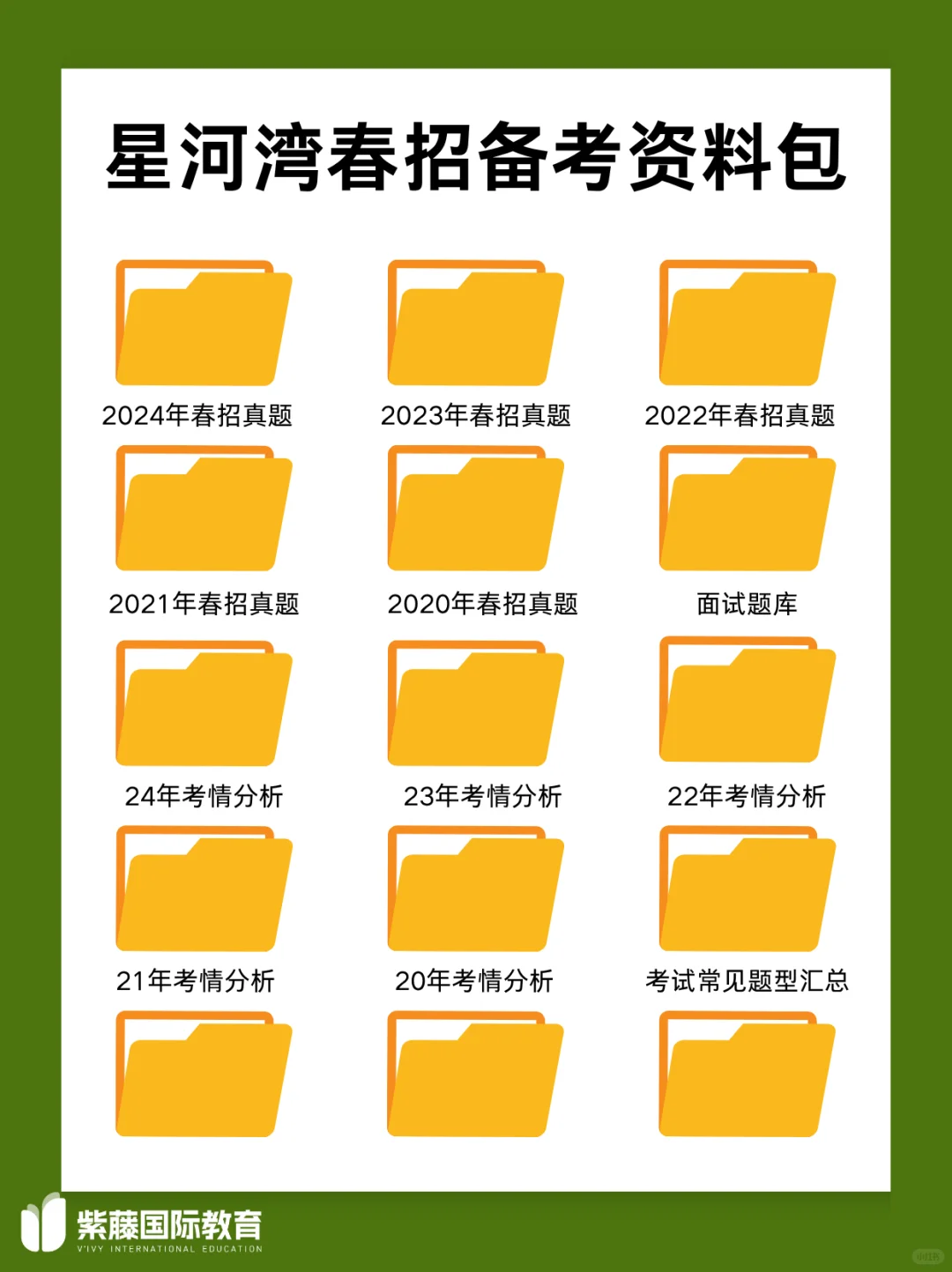 星河湾春招备考资料包

2024年春招真题

2023年春招真题

2022年春招真题

2021年春招真题

2020年春招真题

面试题库

24年考情分析

23年考情分析

22年考情分析

21年考情分析

20年考情分析

考试常见题型汇总

紫藤国际教育
V'IVY INTERNATIONAL EDUCATION