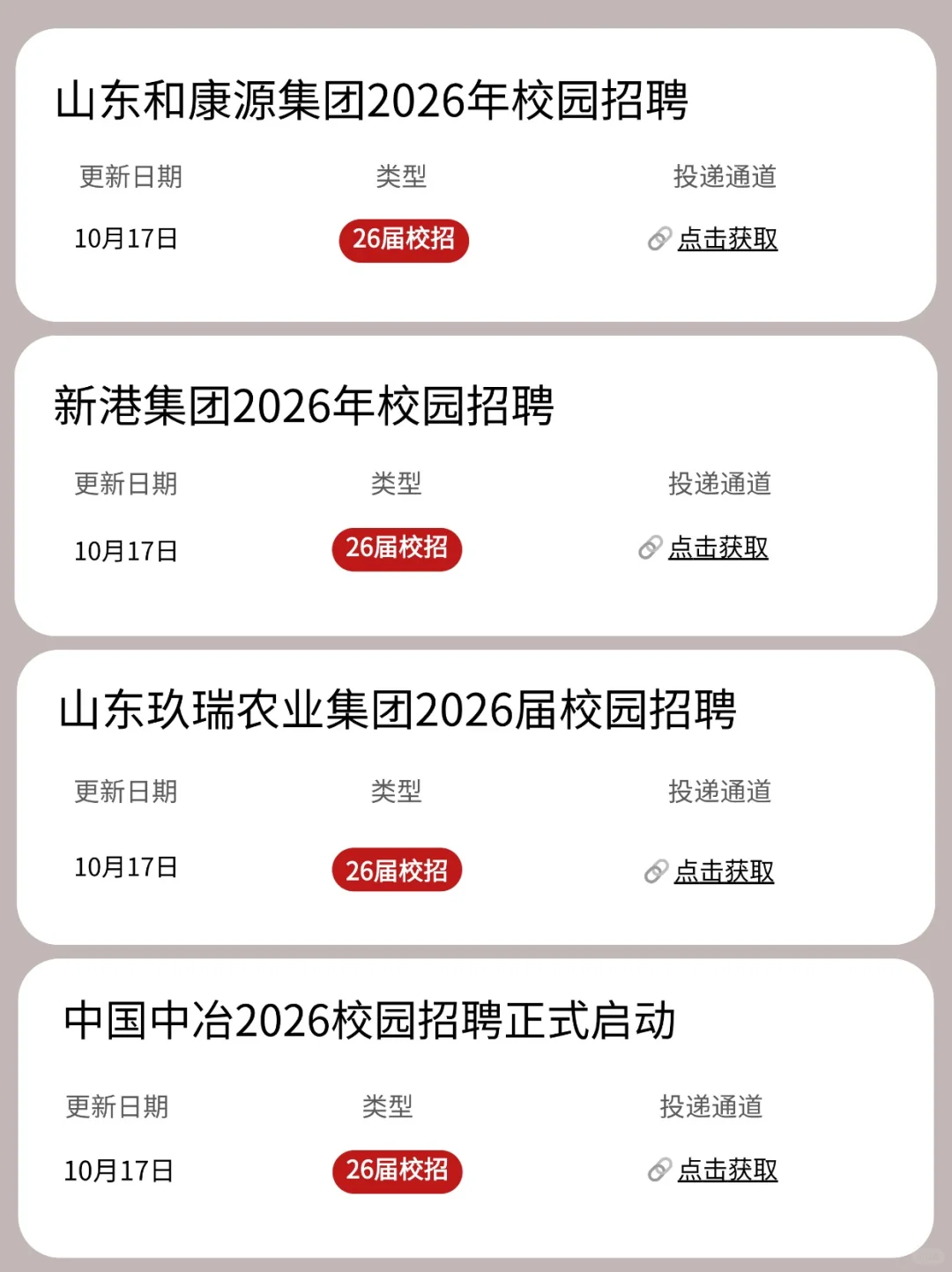 山东和康源集团2026年校园招聘

更新日期 类型 投递通道

10月17日 26届校招 点击获取

新港集团2026年校园招聘

更新日期 类型 投递通道

10月17日 26届校招 点击获取

山东玖瑞农业集团2026届校园招聘

更新日期 类型 投递通道

10月17日 26届校招 点击获取

中国中冶2026校园招聘正式启动

更新日期 类型 投递通道

10月17日 26届校招 点击获取