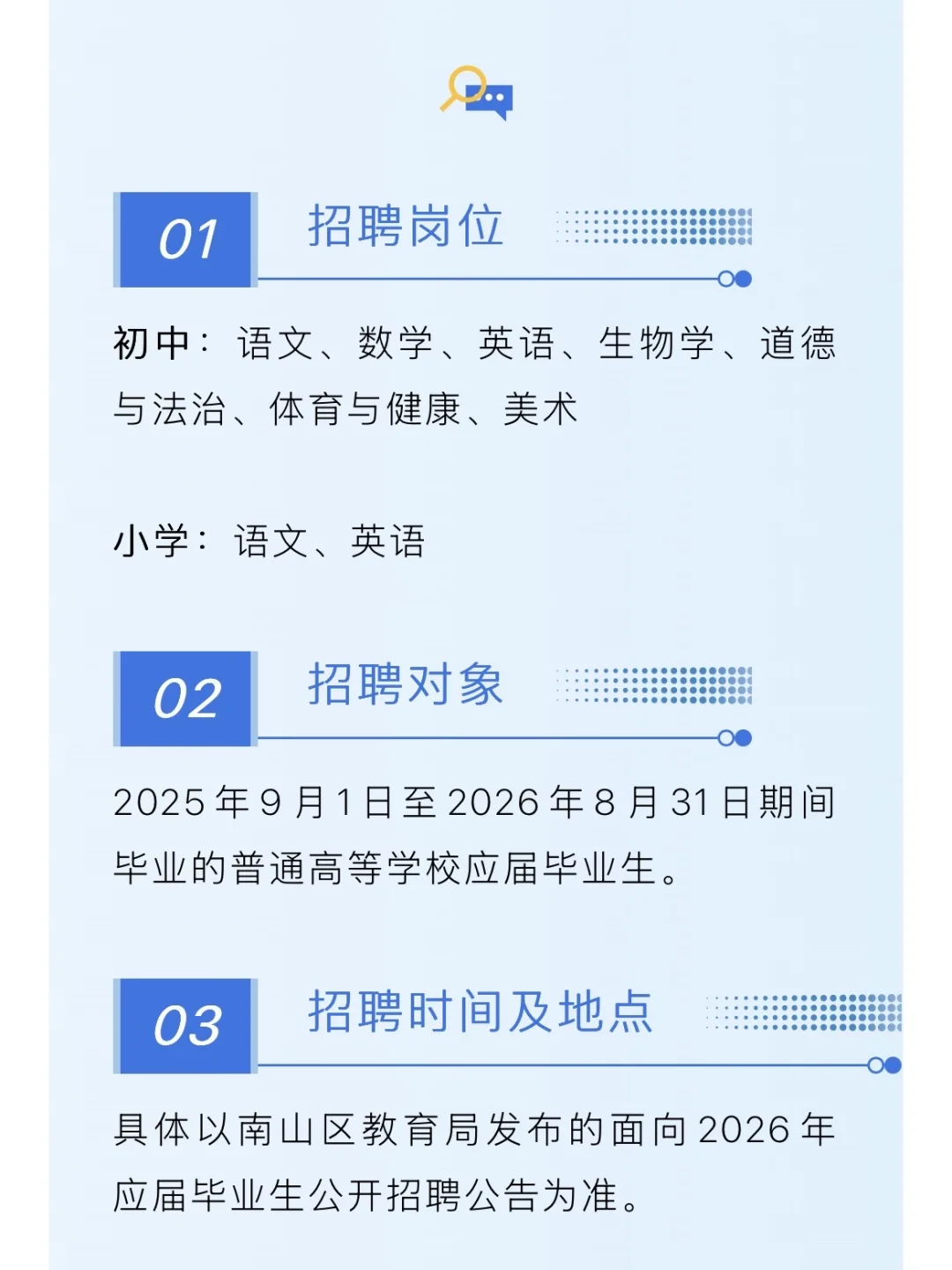 01

招聘岗位

初中：语文、数学、英语、生物学、道德与法治、体育与健康、美术

小学：语文、英语

02

招聘对象

2025年9月1日至2026年8月31日期间毕业的普通高等学校应届毕业生。

03

招聘时间及地点

具体以南山区教育局发布的面向2026年应届毕业生公开招聘公告为准。