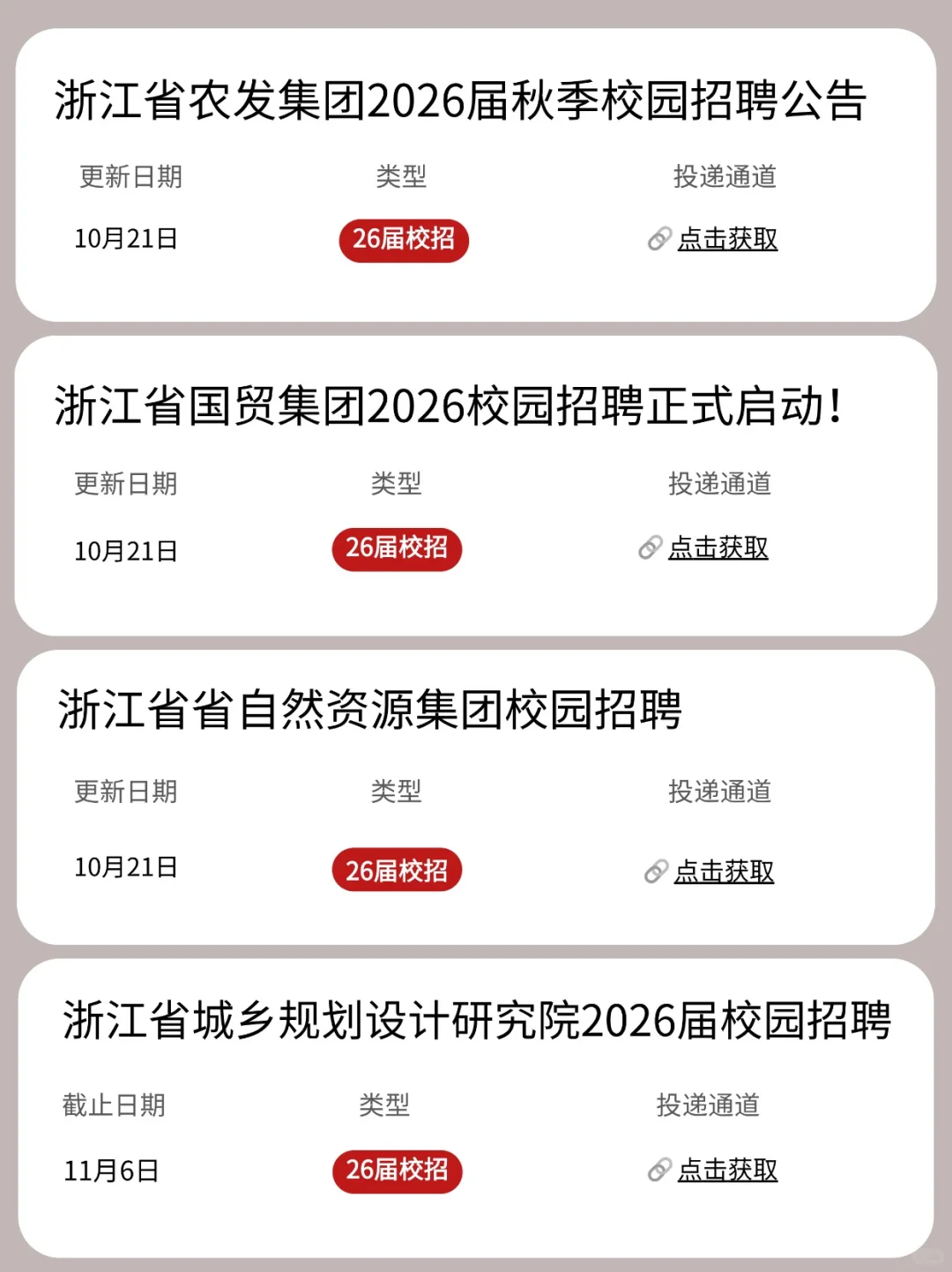 浙江省农发集团2026届秋季校园招聘公告

更新日期 类型 投递通道

10月21日 26届校招 点击获取

浙江省国贸集团2026校园招聘正式启动!

更新日期 类型 投递通道

10月21日 26届校招 点击获取

浙江省省自然资源集团校园招聘

更新日期 类型 投递通道

10月21日 26届校招 点击获取

浙江省城乡规划设计研究院2026届校园招聘

截止日期 类型 投递通道

11月6日 26届校招 点击获取