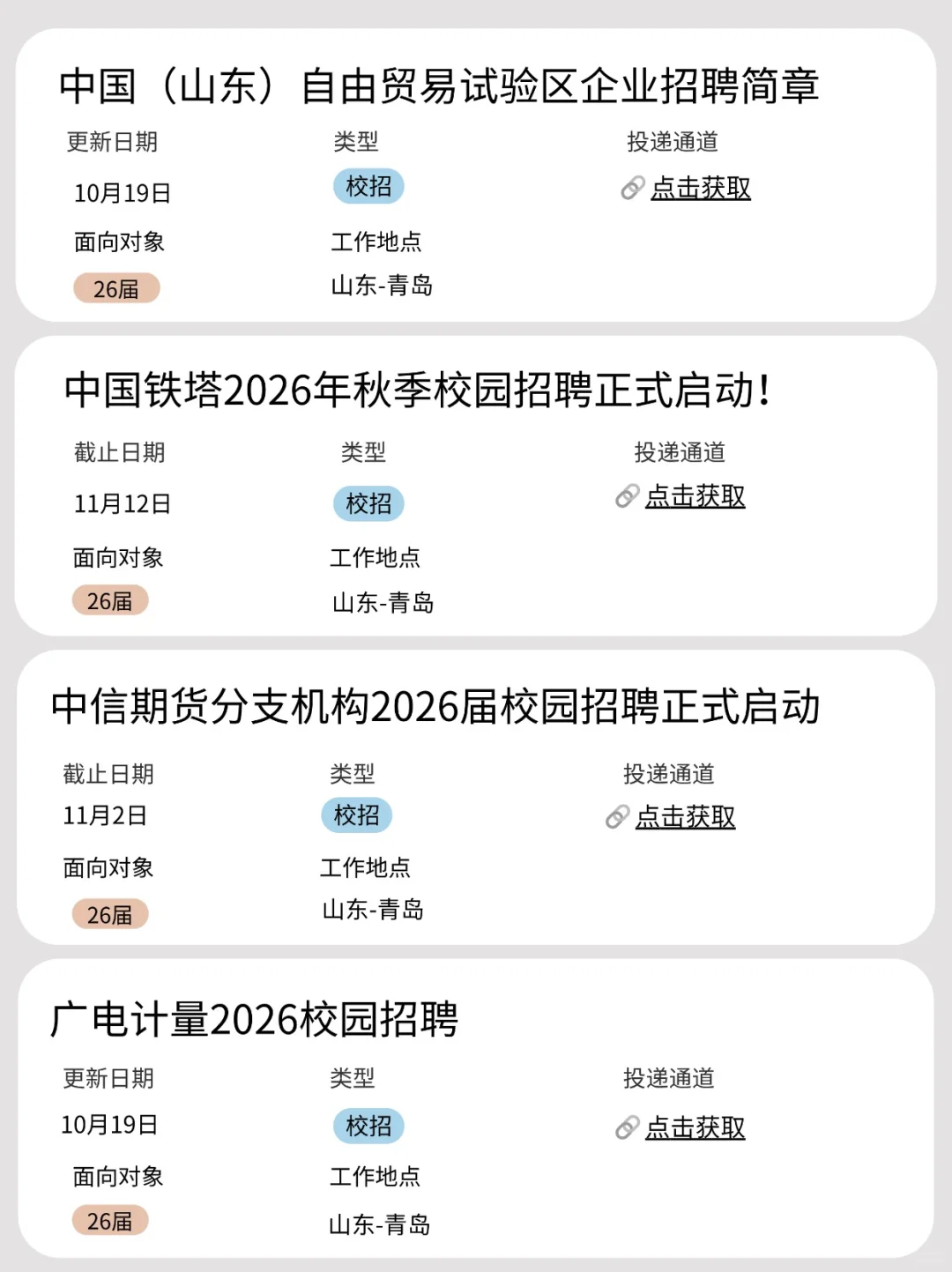 中国（山东）自由贸易试验区企业招聘简章

更新日期
10月19日
面向对象
26届

类型
校招
工作地点
山东-青岛

投递通道
点击获取

中国铁塔2026年秋季校园招聘正式启动！

截止日期
11月12日
面向对象
26届

类型
校招
工作地点
山东-青岛

投递通道
点击获取

中信期货分支机构2026届校园招聘正式启动

截止日期
11月2日
面向对象
26届

类型
校招
工作地点
山东-青岛

投递通道
点击获取

广电计量2026校园招聘

更新日期
10月19日
面向对象
26届

类型
校招
工作地点
山东-青岛

投递通道
点击获取