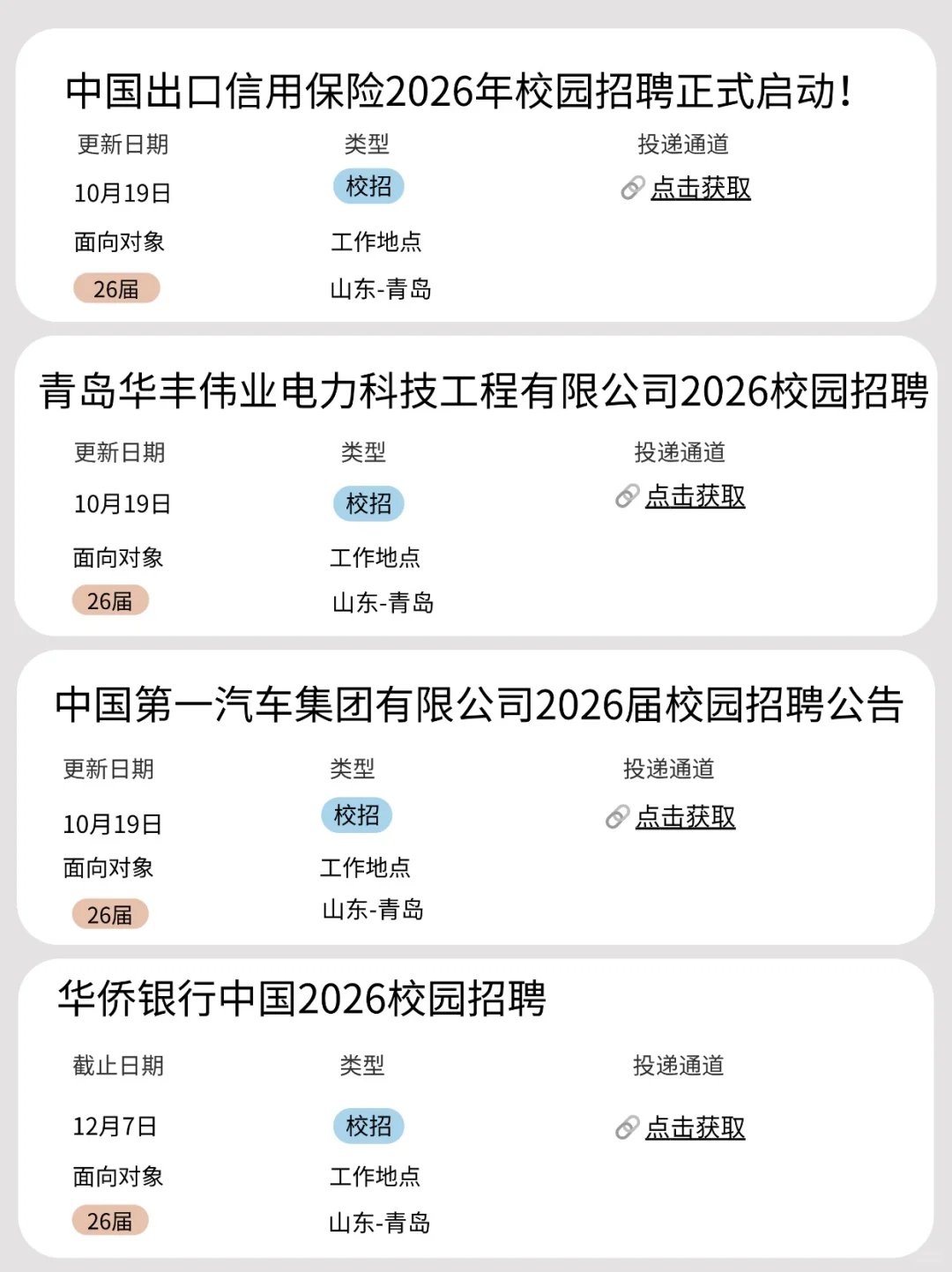 中国出口信用保险2026年校园招聘正式启动!

更新日期
10月19日
面向对象
26届

类型
校招
工作地点
山东-青岛

投递通道
点击获取

青岛华丰伟业电力科技工程有限公司2026校园招聘

更新日期
10月19日
面向对象
26届

类型
校招
工作地点
山东-青岛

投递通道
点击获取

中国第一汽车集团有限公司2026届校园招聘公告

更新日期
10月19日
面向对象
26届

类型
校招
工作地点
山东-青岛

投递通道
点击获取

华侨银行中国2026校园招聘

截止日期
12月7日
面向对象
26届

类型
校招
工作地点
山东-青岛

投递通道
点击获取