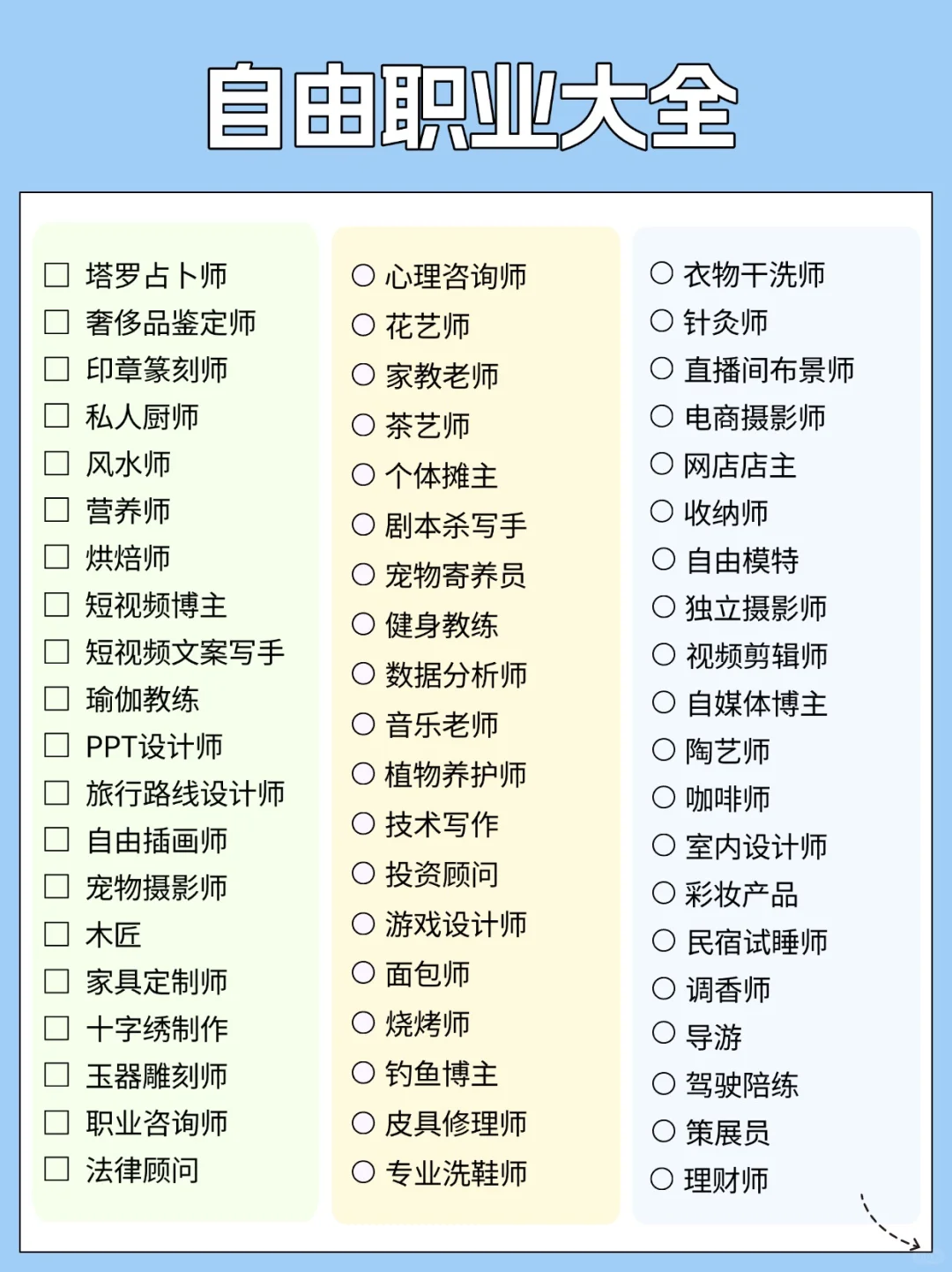 自由职业大全

☐ 塔罗占卜师
☐ 奢侈品鉴定师
☐ 印章篆刻师
☐ 私人厨师
☐ 风水师
☐ 营养师
☐ 烘焙师
☐ 短视频博主
☐ 短视频文案写手
☐ 瑜伽教练
☐ PPT设计师
☐ 旅行路线设计师
☐ 自由插画师
☐ 宠物摄影师
☐ 木匠
☐ 家具定制师
☐ 十字绣制作
☐ 玉器雕刻师
☐ 职业咨询师
☐ 法律顾问

○ 心理咨询师
○ 花艺师
○ 家教老师
○ 茶艺师
○ 个体摊主
○ 剧本杀写手
○ 宠物寄养员
○ 健身教练
○ 数据分析师
○ 音乐老师
○ 植物养护师
○ 技术写作
○ 投资顾问
○ 游戏设计师
○ 面包师
○ 烧烤师
○ 钓鱼博主
○ 皮具修理师
○ 专业洗鞋师

○ 衣物干洗师
○ 针灸师
○ 直播间布景师
○ 电商摄影师
○ 网店店主
○ 收纳师
○ 自由模特
○ 独立摄影师
○ 视频剪辑师
○ 自媒体博主
○ 陶艺师
○ 咖啡师
○ 室内设计师
○ 彩妆产品
○ 民宿试睡师
○ 调香师
○ 导游
○ 驾驶陪练
○ 策展员
○ 理财师