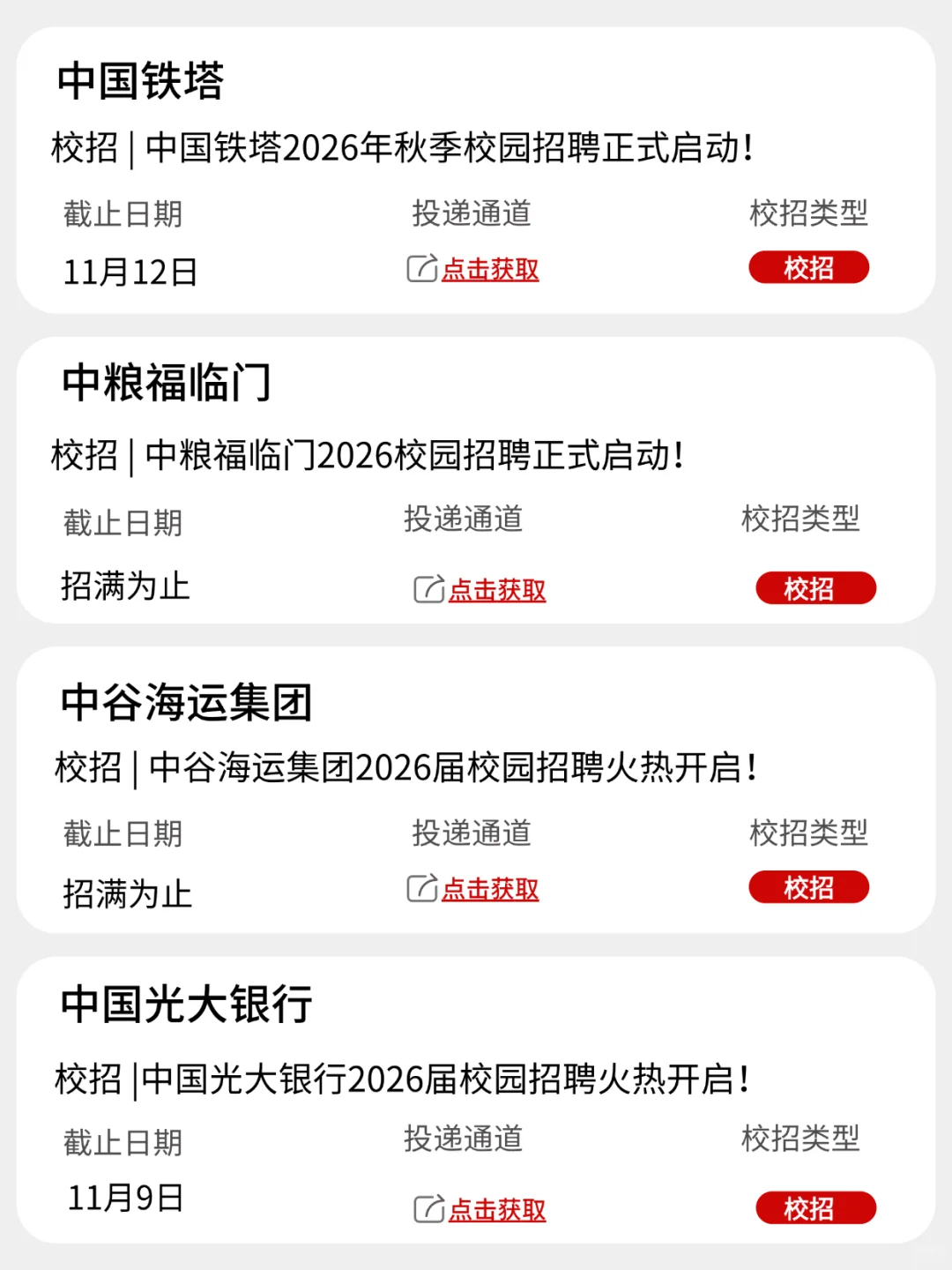 中国铁塔

校招 | 中国铁塔2026年秋季校园招聘正式启动!

截止日期 投递通道 校招类型

11月12日 点击获取 校招

中粮福临门

校招 | 中粮福临门2026校园招聘正式启动!

截止日期 投递通道 校招类型

招满为止 点击获取 校招

中谷海运集团

校招 | 中谷海运集团2026届校园招聘火热开启!

截止日期 投递通道 校招类型

招满为止 点击获取 校招

中国光大银行

校招 |中国光大银行2026届校园招聘火热开启!

截止日期 投递通道 校招类型

11月9日 点击获取 校招