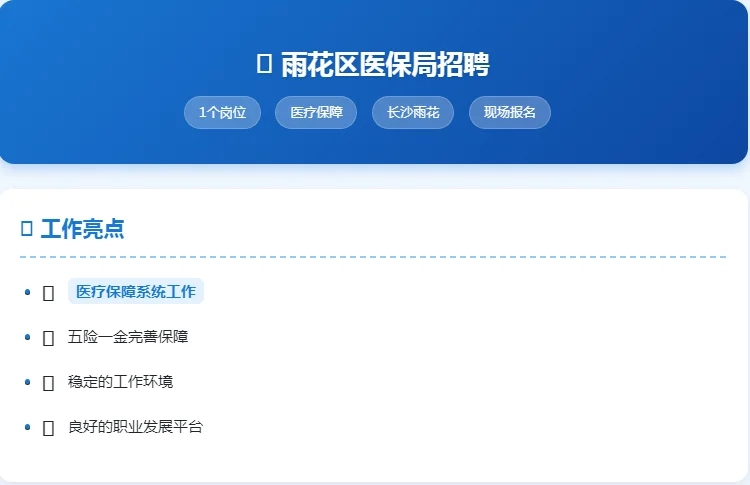 雨花区医保局招聘

1个岗位 医疗保障 长沙雨花 现场报名

工作亮点

- 医疗保障系统工作
- 五险一金完善保障
- 稳定的工作环境
- 良好的职业发展平台