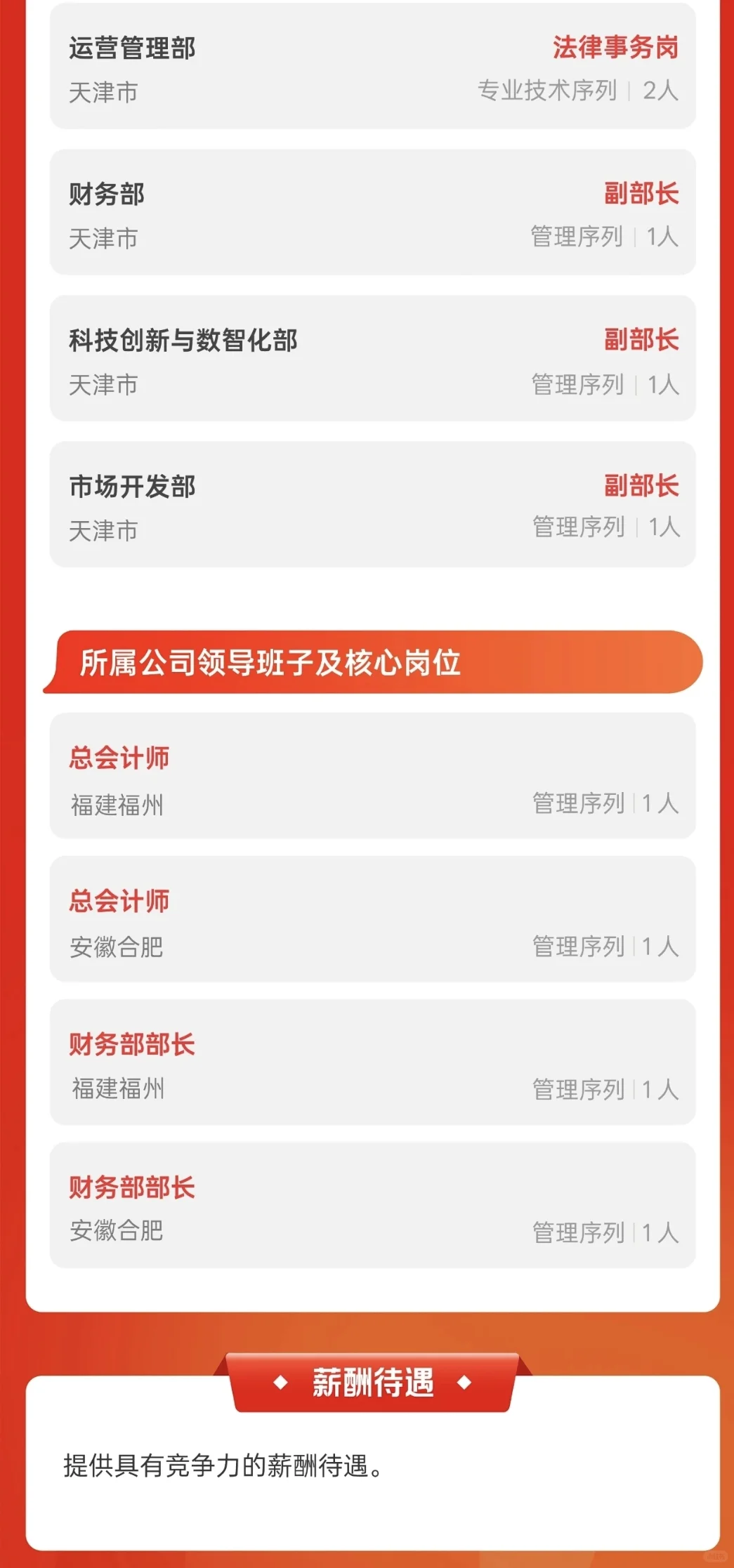 运营管理部
法律事务岗
天津市
专业技术序列 | 2人

财务部
副部长
天津市
管理序列 | 1人

科技创新与数智化部
副部长
天津市
管理序列 | 1人

市场开发部
副部长
天津市
管理序列 | 1人

所属公司领导班子及核心岗位

总会计师
福建福州
管理序列 | 1人

总会计师
安徽合肥
管理序列 | 1人

财务部部长
福建福州
管理序列 | 1人

财务部部长
安徽合肥
管理序列 | 1人

薪酬待遇

提供具有竞争力的薪酬待遇。