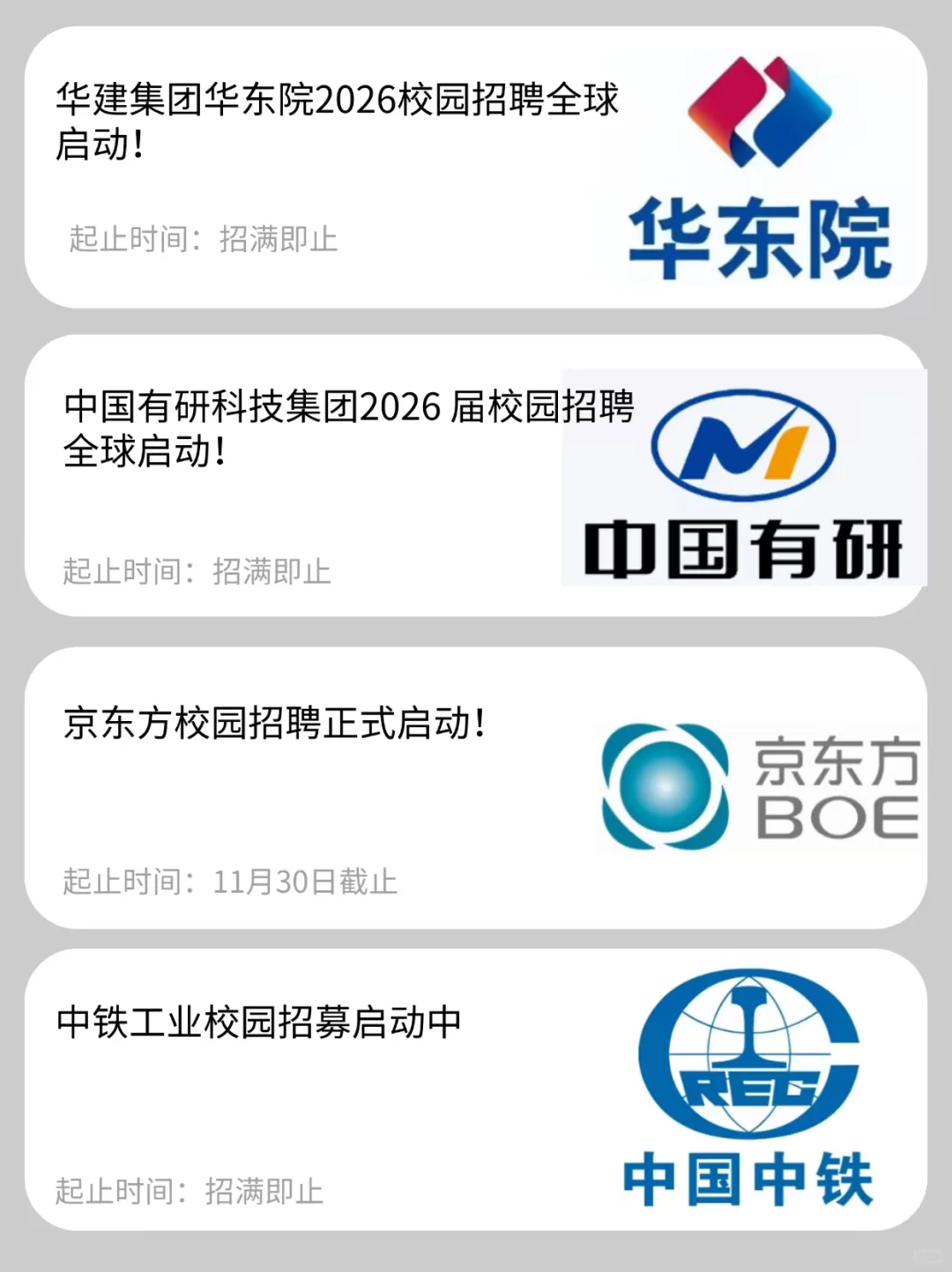 华建集团华东院2026校园招聘全球启动!

起止时间：招满即止

华东院

中国有研科技集团2026届校园招聘全球启动!

起止时间：招满即止

中国有研

京东方校园招聘正式启动!

起止时间：11月30日截止

京东方
BOE

中铁工业校园招募启动中

起止时间：招满即止

CREC
中国中铁