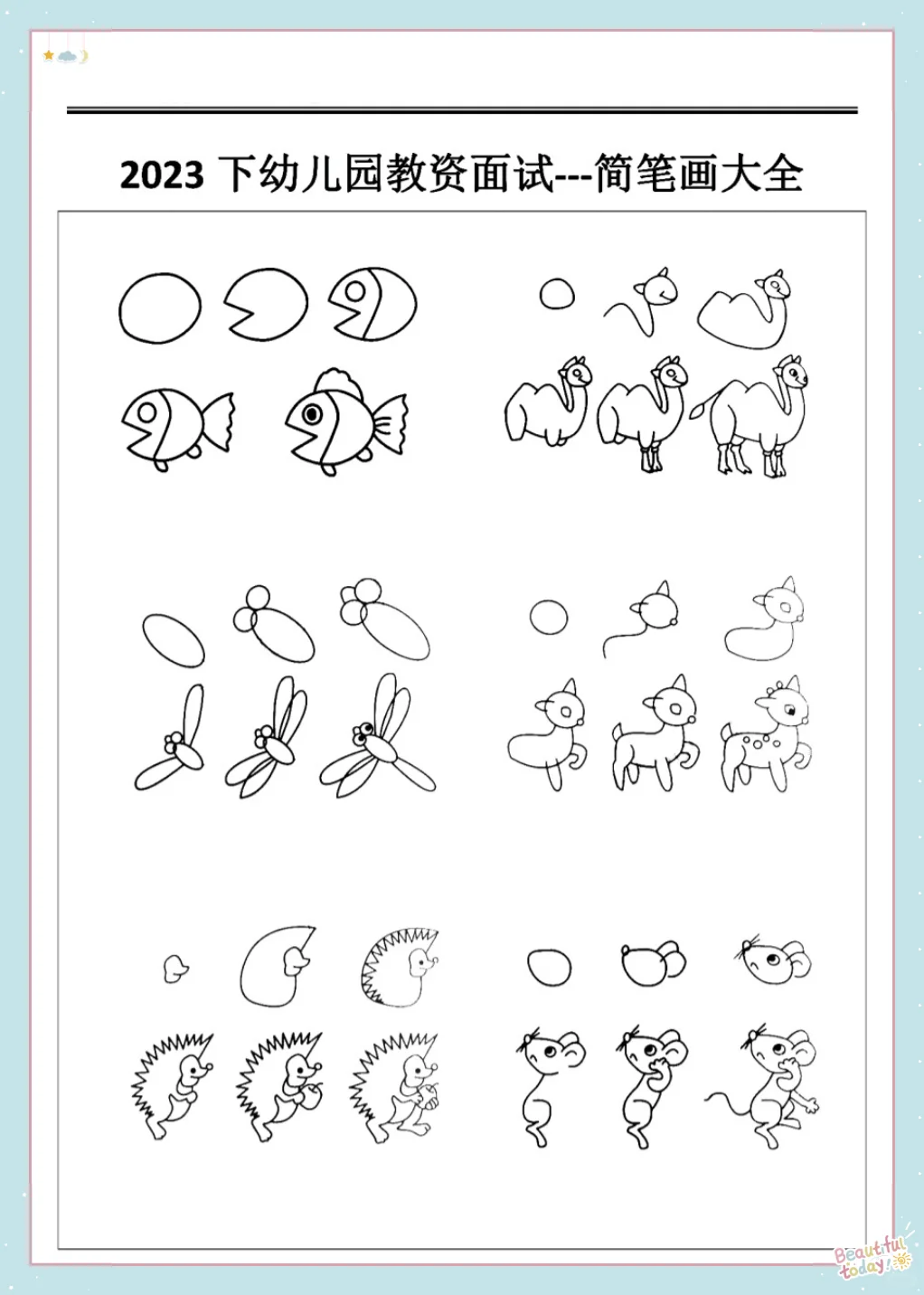 2023 下幼儿园教资面试---简笔画大全

Beautiful today!