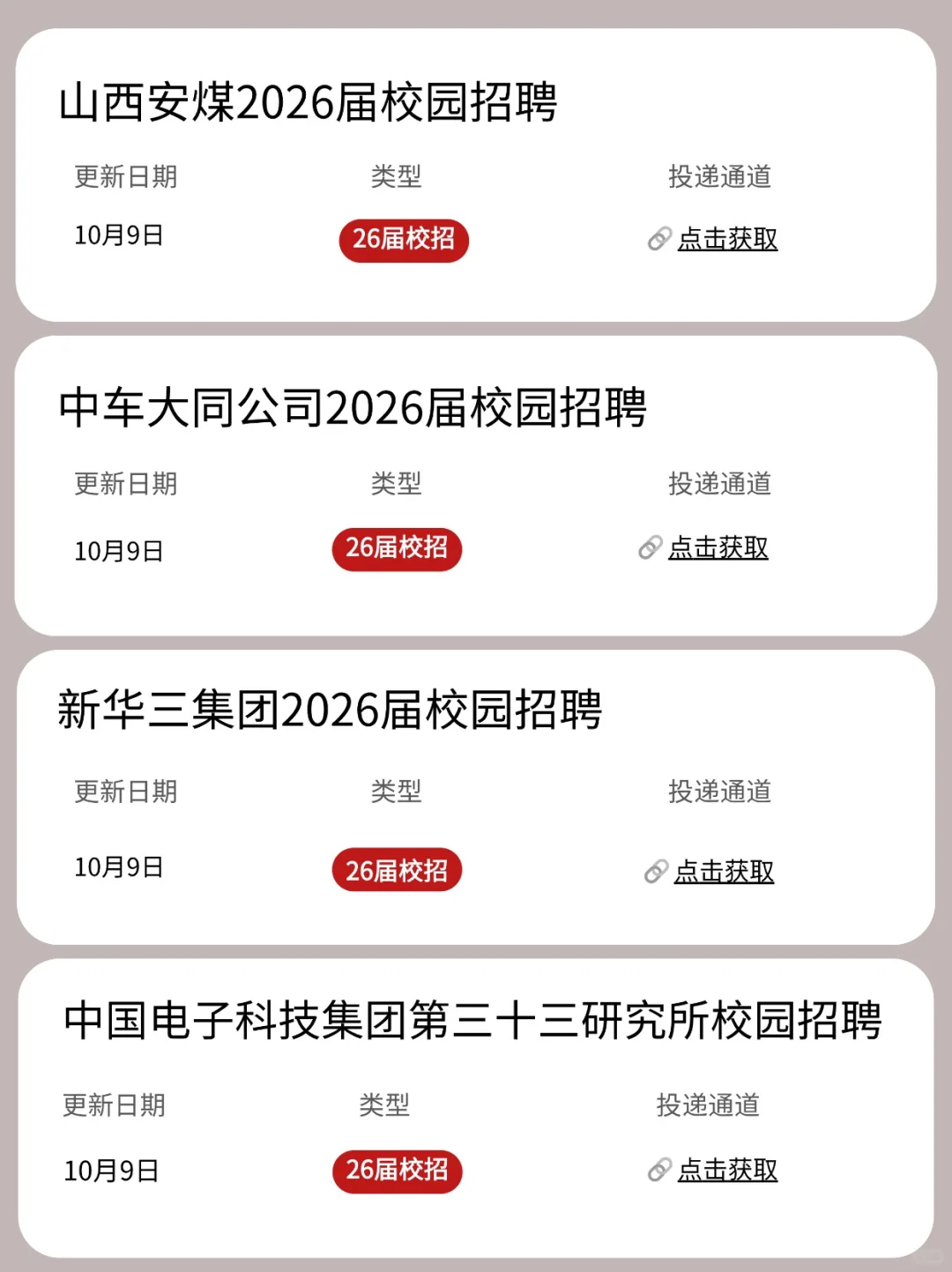 山西安煤2026届校园招聘

更新日期 类型 投递通道

10月9日 26届校招 点击获取

中车大同公司2026届校园招聘

更新日期 类型 投递通道

10月9日 26届校招 点击获取

新华三集团2026届校园招聘

更新日期 类型 投递通道

10月9日 26届校招 点击获取

中国电子科技集团第三十三研究所校园招聘

更新日期 类型 投递通道

10月9日 26届校招 点击获取