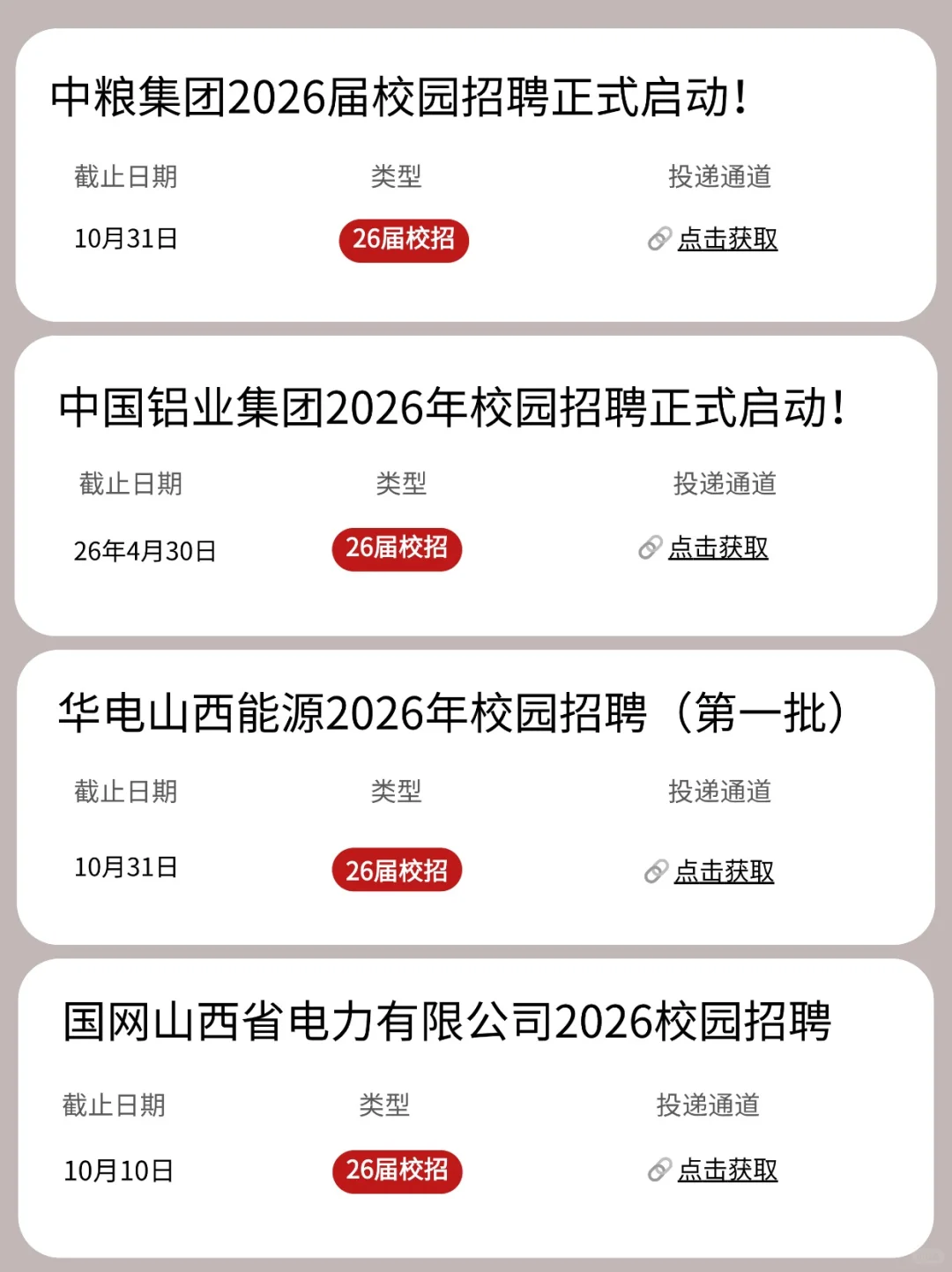 中粮集团2026届校园招聘正式启动!

截止日期 类型 投递通道
10月31日 26届校招 点击获取

中国铝业集团2026年校园招聘正式启动!

截止日期 类型 投递通道
26年4月30日 26届校招 点击获取

华电山西能源2026年校园招聘（第一批）

截止日期 类型 投递通道
10月31日 26届校招 点击获取

国网山西省电力有限公司2026校园招聘

截止日期 类型 投递通道
10月10日 26届校招 点击获取